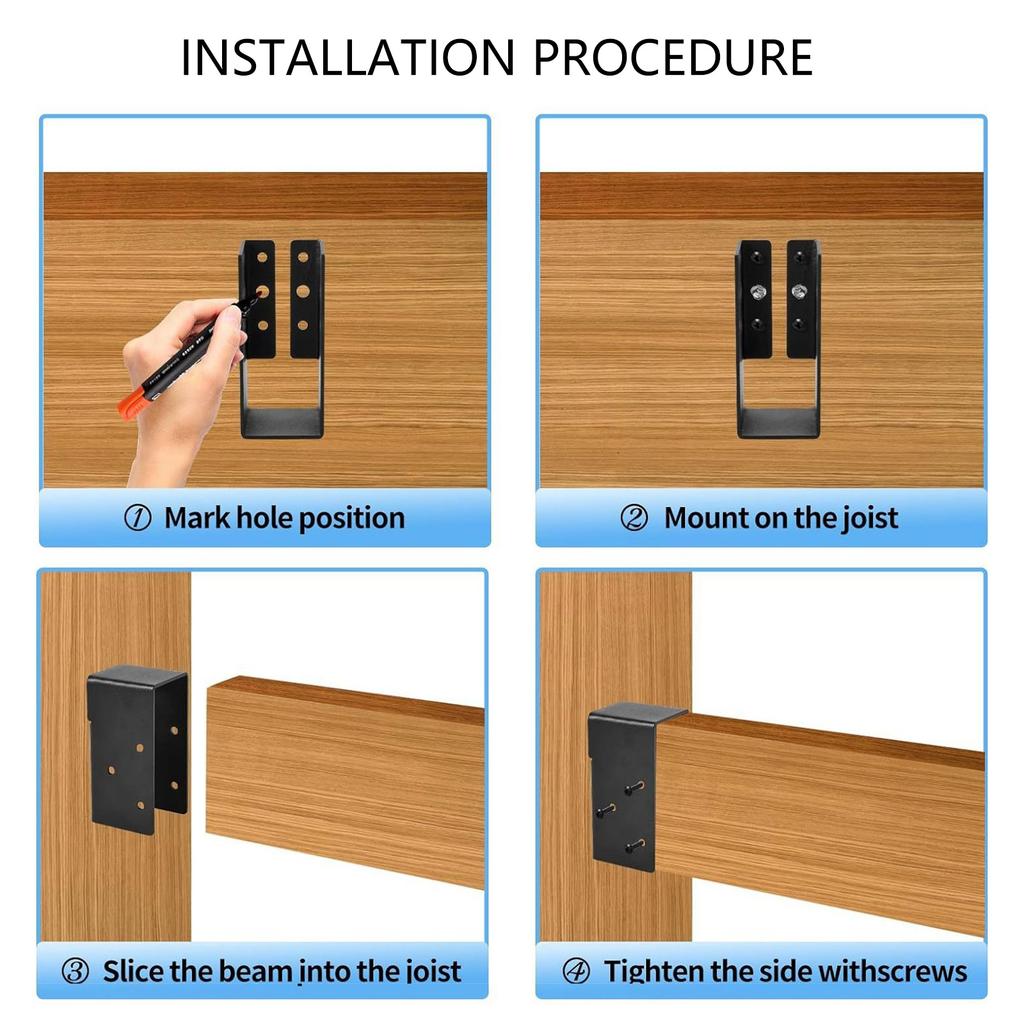 INSTALLATION PROCEDURE

① Mark hole position

② Mount on the joist

③ Slice the beam into the joist

④ Tighten the side withscrews