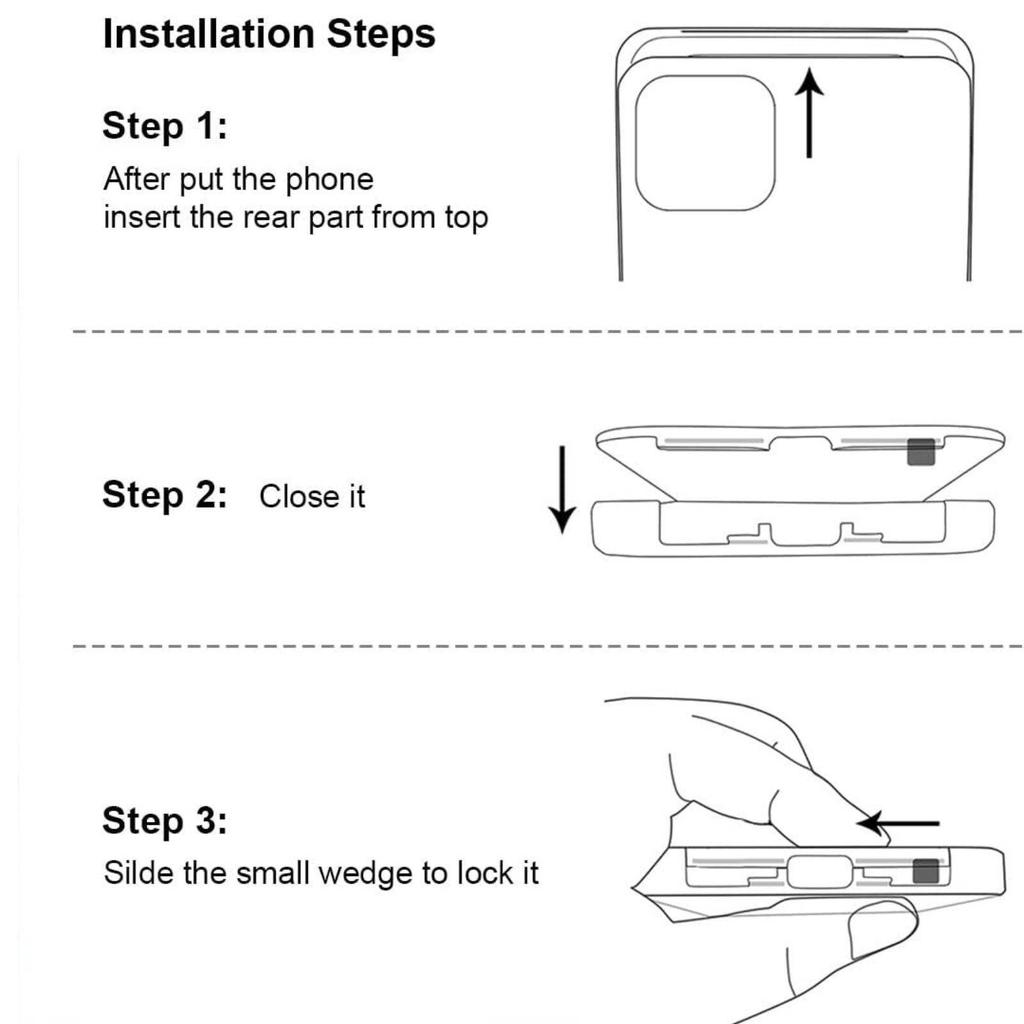 Installation Steps

Step 1:
After put the phone
insert the rear part from top

Step 2: Close it

Step 3:
Silde the small wedge to lock it