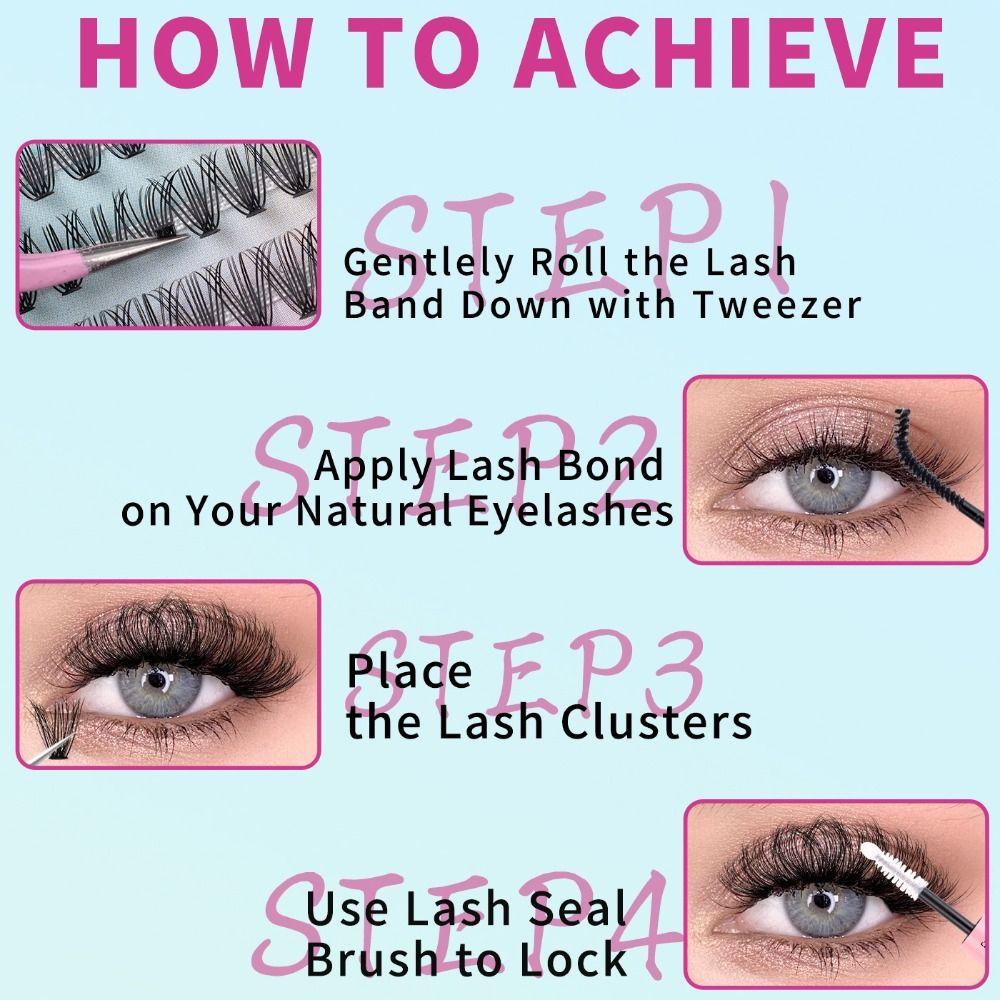 HOW TO ACHIEVE

STEP1
Gentlely Roll the Lash Band Down with Tweezer

STEP2
Apply Lash Bond on Your Natural Eyelashes

STEP3
Place the Lash Clusters

STEP4
Use Lash Seal Brush to Lock