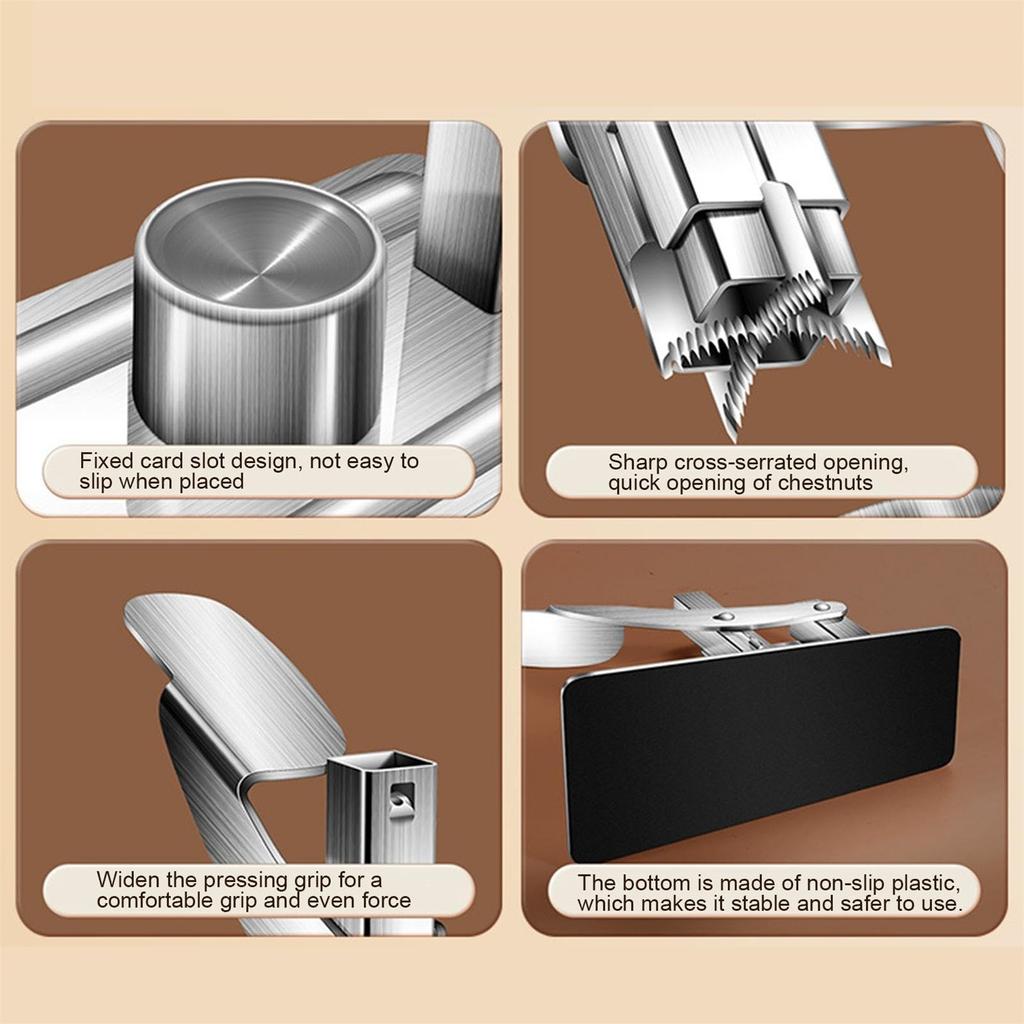 Fixed card slot design, not easy to slip when placed

Sharp cross-serrated opening, quick opening of chestnuts

Widen the pressing grip for a comfortable grip and even force

The bottom is made of non-slip plastic, which makes it stable and safer to use.