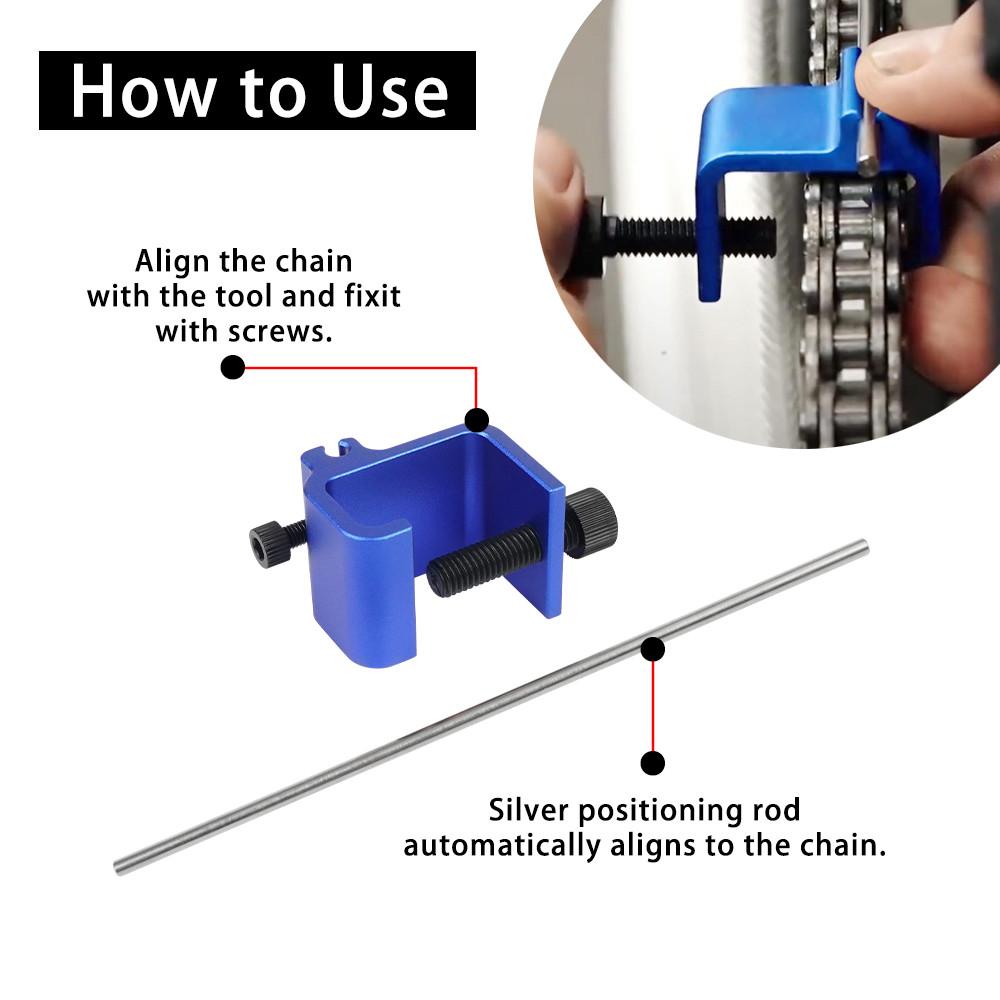 How to Use

Align the chain with the tool and fixit with screws.

Silver positioning rod automatically aligns to the chain.