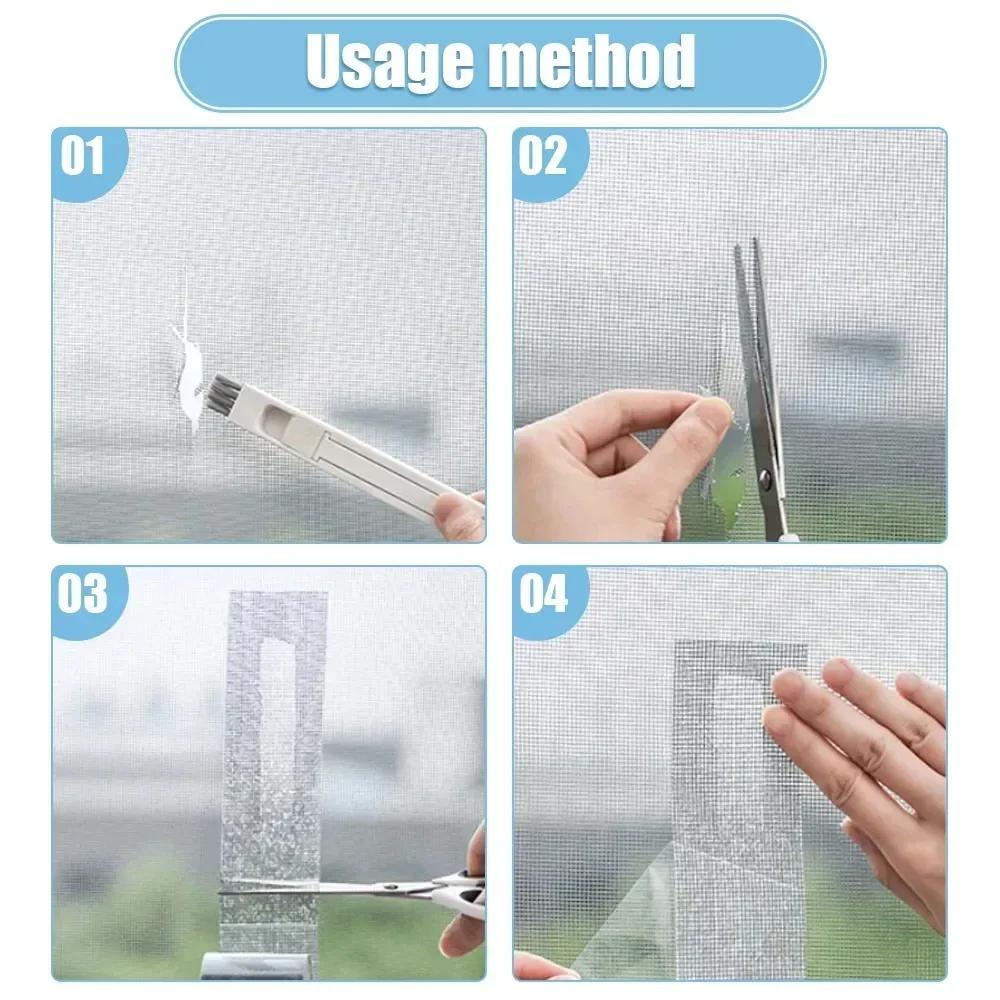 Usage method

01

02

03

04