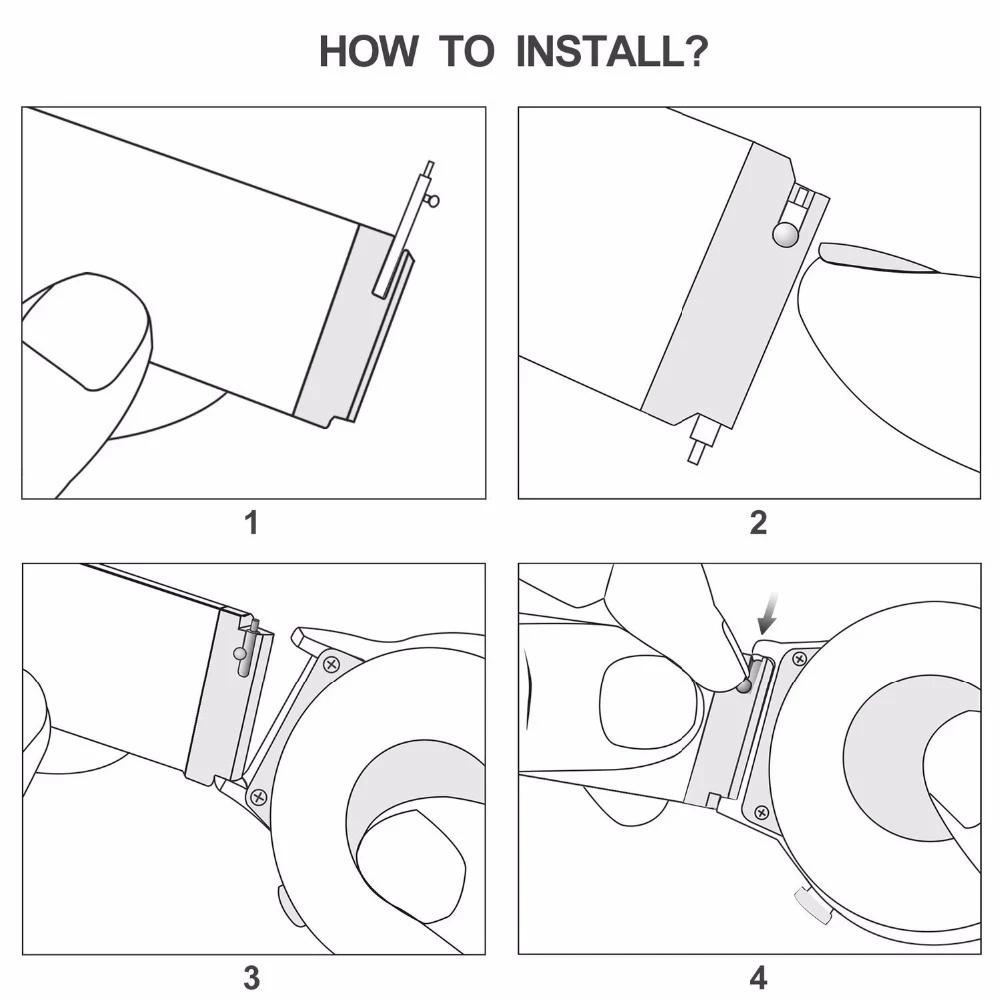 HOW TO INSTALL?

1

2

3

4