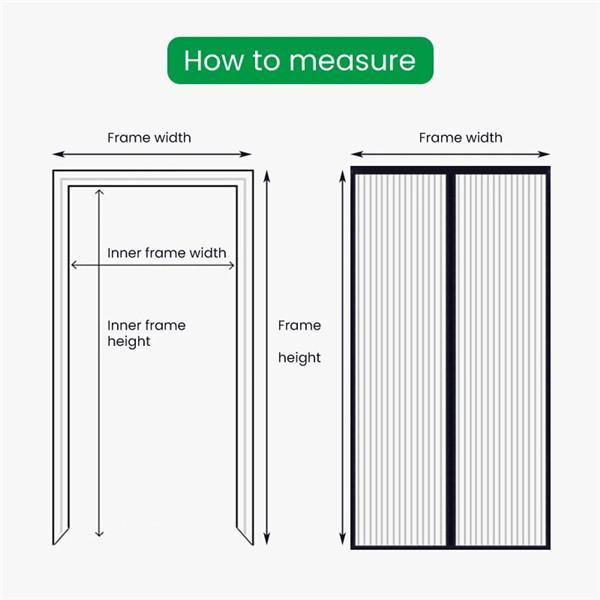 How to measure

Frame width

Inner frame width

Inner frame height

Frame

height

Frame width