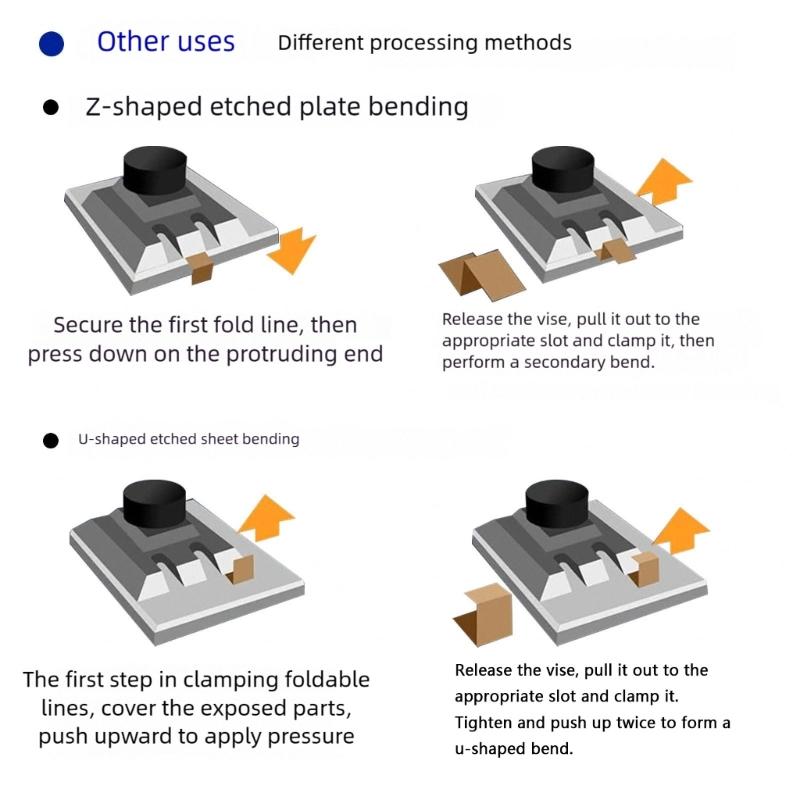 Other uses Different processing methods

Z-shaped etched plate bending

Secure the first fold line, then press down on the protruding end

Release the vise, pull it out to the appropriate slot and clamp it, then perform a secondary bend.

U-shaped etched sheet bending

The first step in clamping foldable lines, cover the exposed parts, push upward to apply pressure

Release the vise, pull it out to the appropriate slot and clamp it. Tighten and push up twice to form a u-shaped bend.