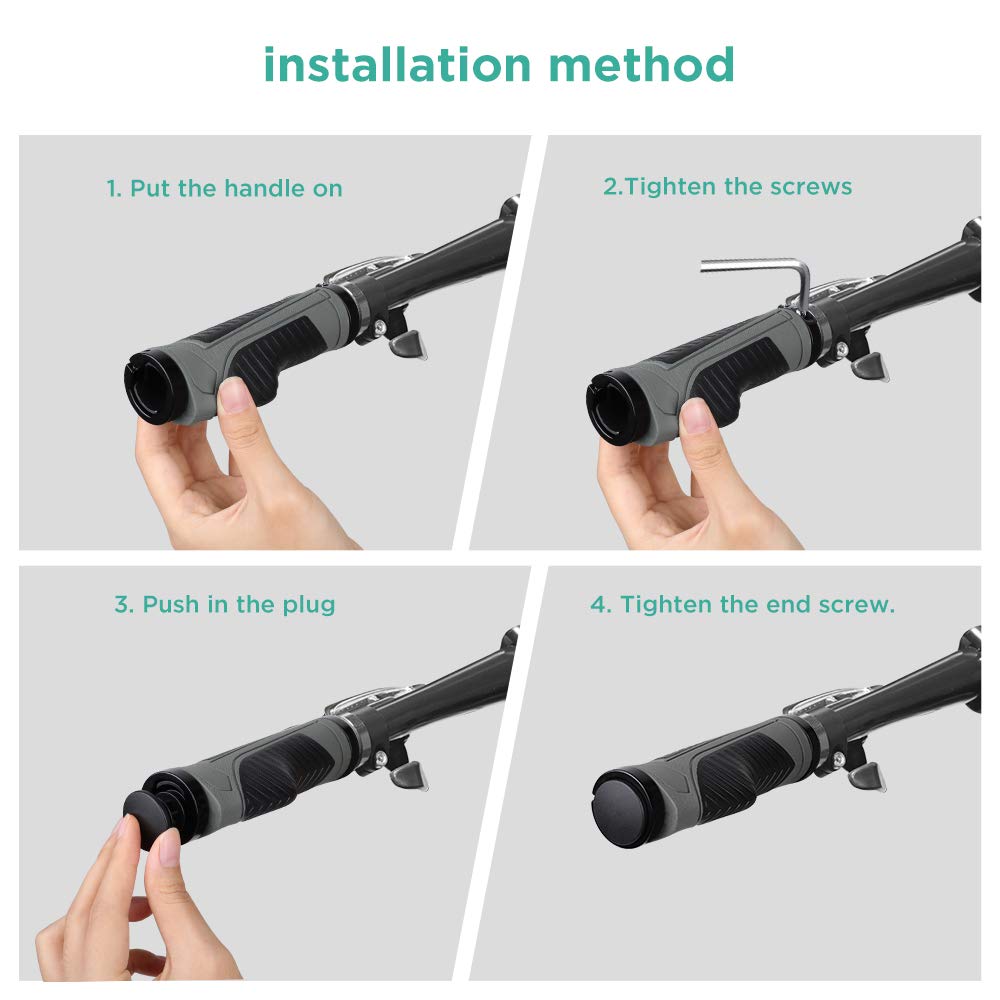 installation method

1. Put the handle on

2.Tighten the screws

3. Push in the plug

4. Tighten the end screw.