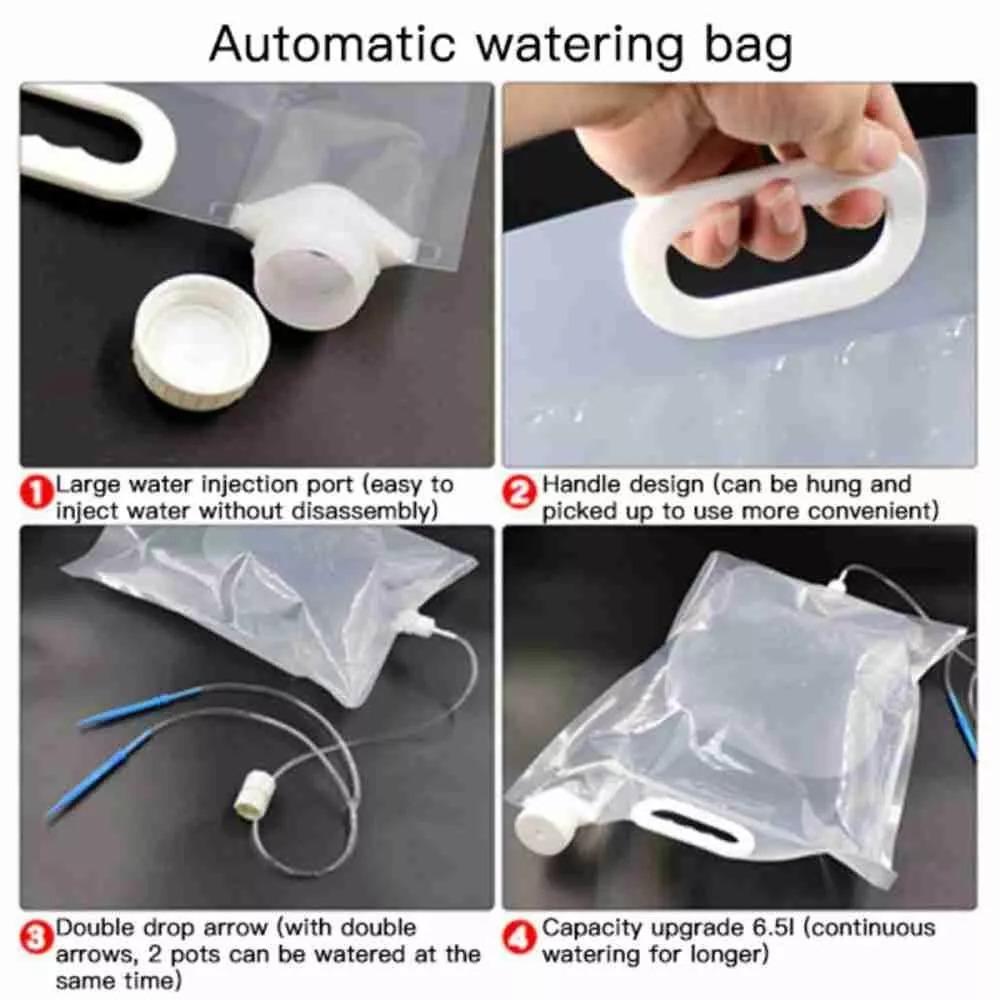 Automatic watering bag

1 Large water injection port (easy to inject water without disassembly)

2 Handle design (can be hung and picked up to use more convenient)

3 Double drop arrow (with double arrows, 2 pots can be watered at the same time)

4 Capacity upgrade 6.5l (continuous watering for longer)