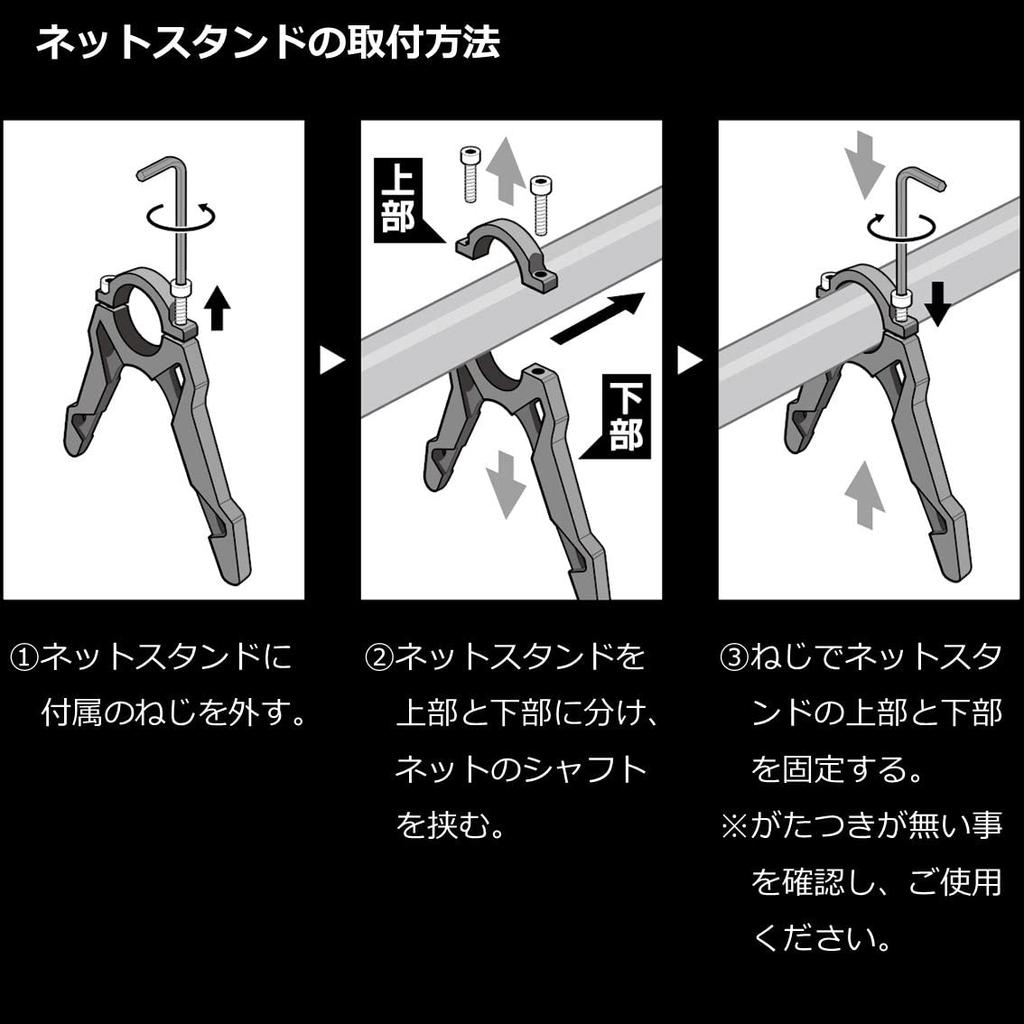 ネットスタンドの取付方法

上部

下部

①ネットスタンドに付属のねじを外す。

②ネットスタンドを上部と下部に分け、ネットのシャフトを挟む。

③ねじでネットスタンドの上部と下部を固定する。
※がたつきが無い事を確認し、ご使用ください。