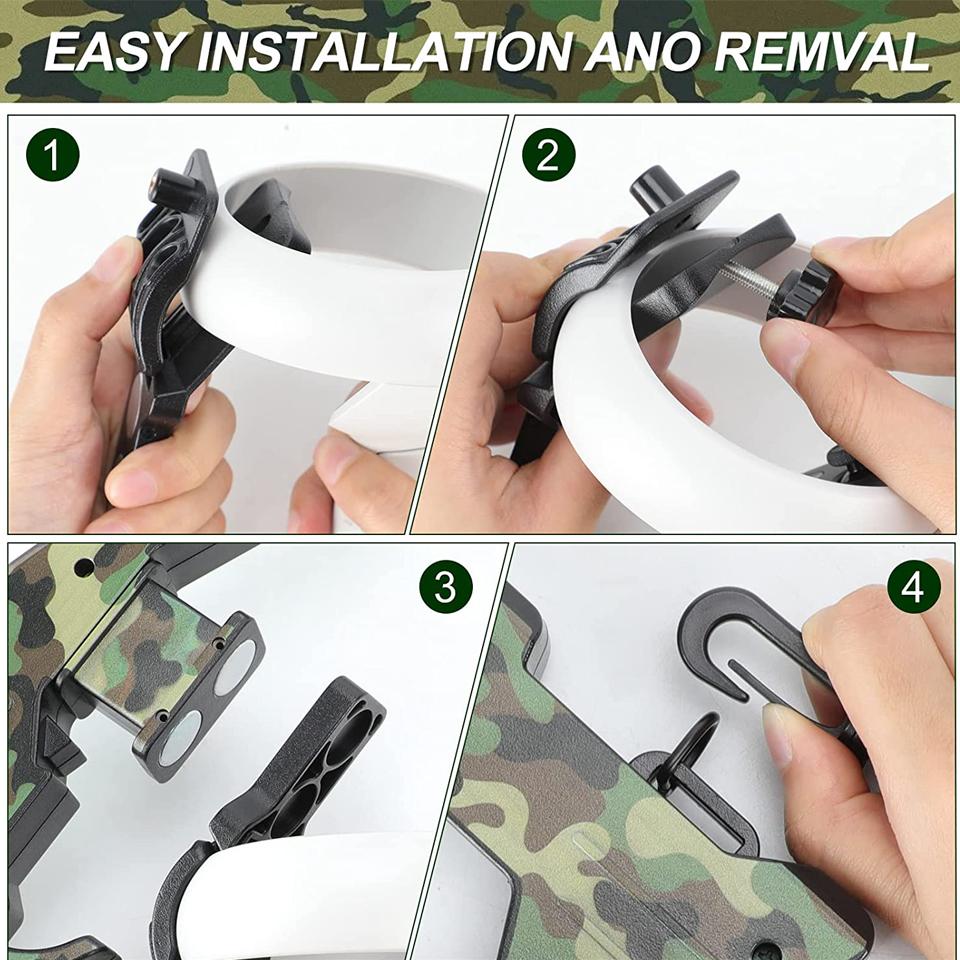 EASY INSTALLATION ANO REMVAL

1

2

3

4