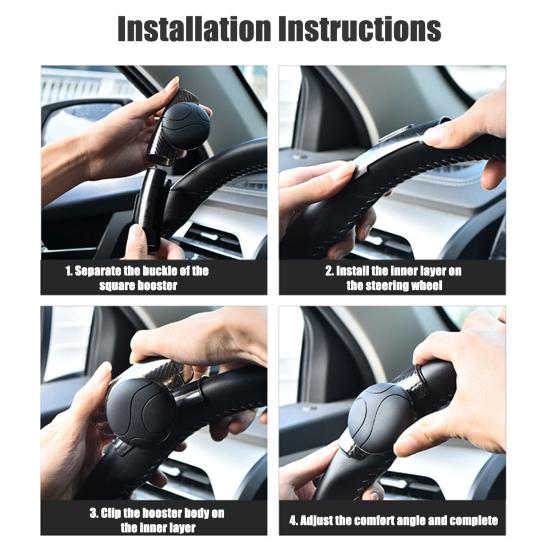 Installation Instructions

1. Separate the buckle of the square booster

2. Install the inner layer on the steering wheel

3. Clip the booster body on the inner layer

4. Adjust the comfort angle and complete