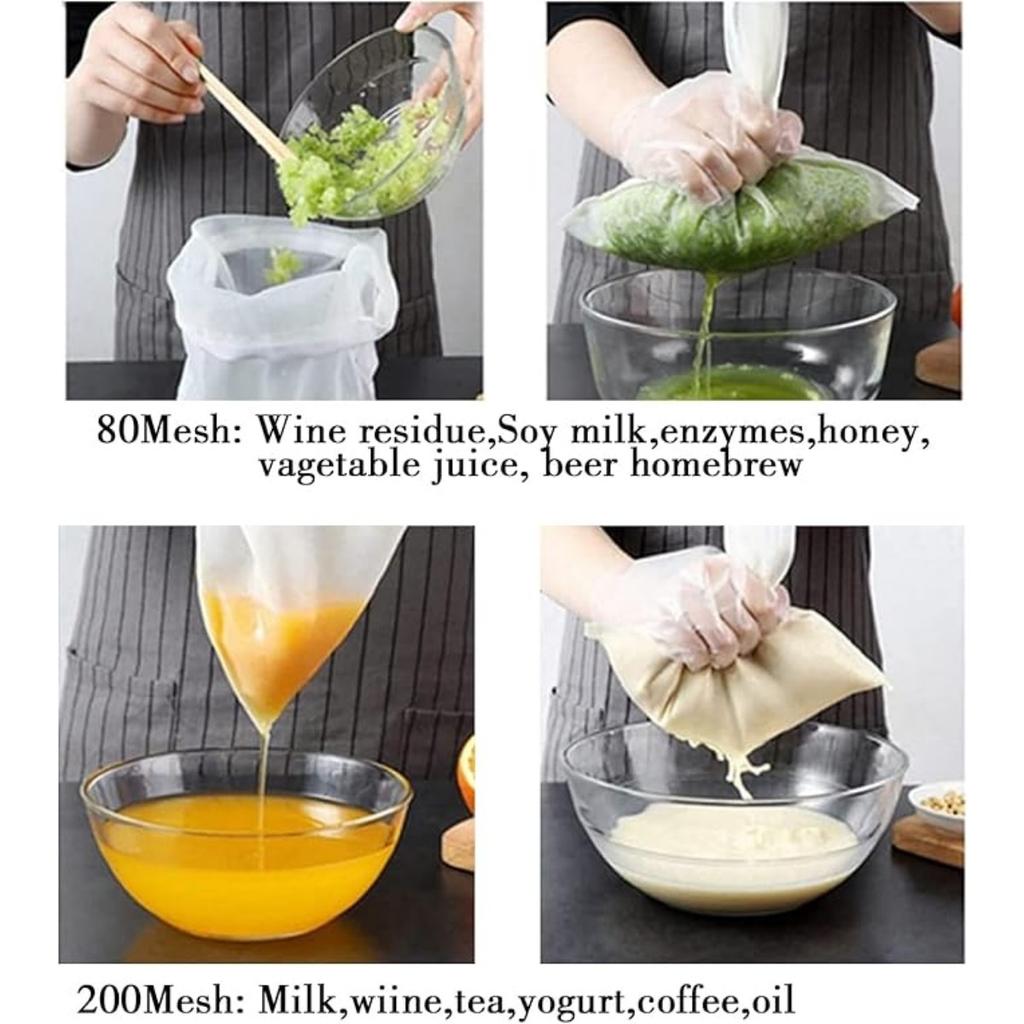 80Mesh: Wine residue,Soy milk,enzymes,honey, vagetable juice, beer homebrew

200Mesh: Milk,wiine,tea,yogurt,coffee,oil