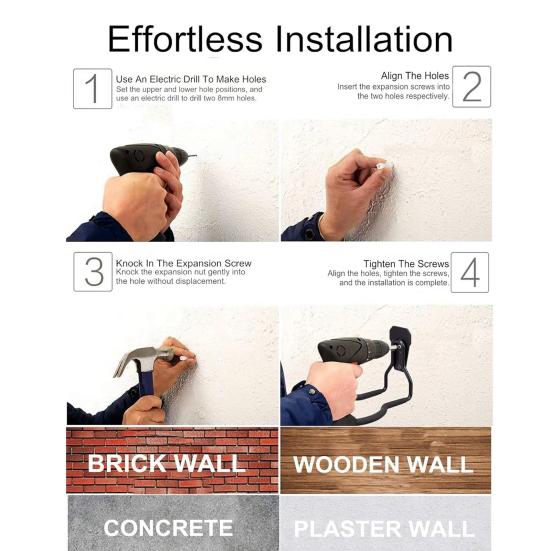 Effortless Installation

1
Use An Electric Drill To Make Holes
Set the upper and lower hole positions, and use an electric drill to drill two 8mm holes.

Align The Holes
Insert the expansion screws into the two holes respectively.
2

3
Knock In The Expansion Screw
Knock the expansion nut gently into the hole without displacement.

Tighten The Screws
Align the holes, tighten the screws, and the installation is complete.
4

BRICK WALL

WOODEN WALL

CONCRETE

PLASTER WALL