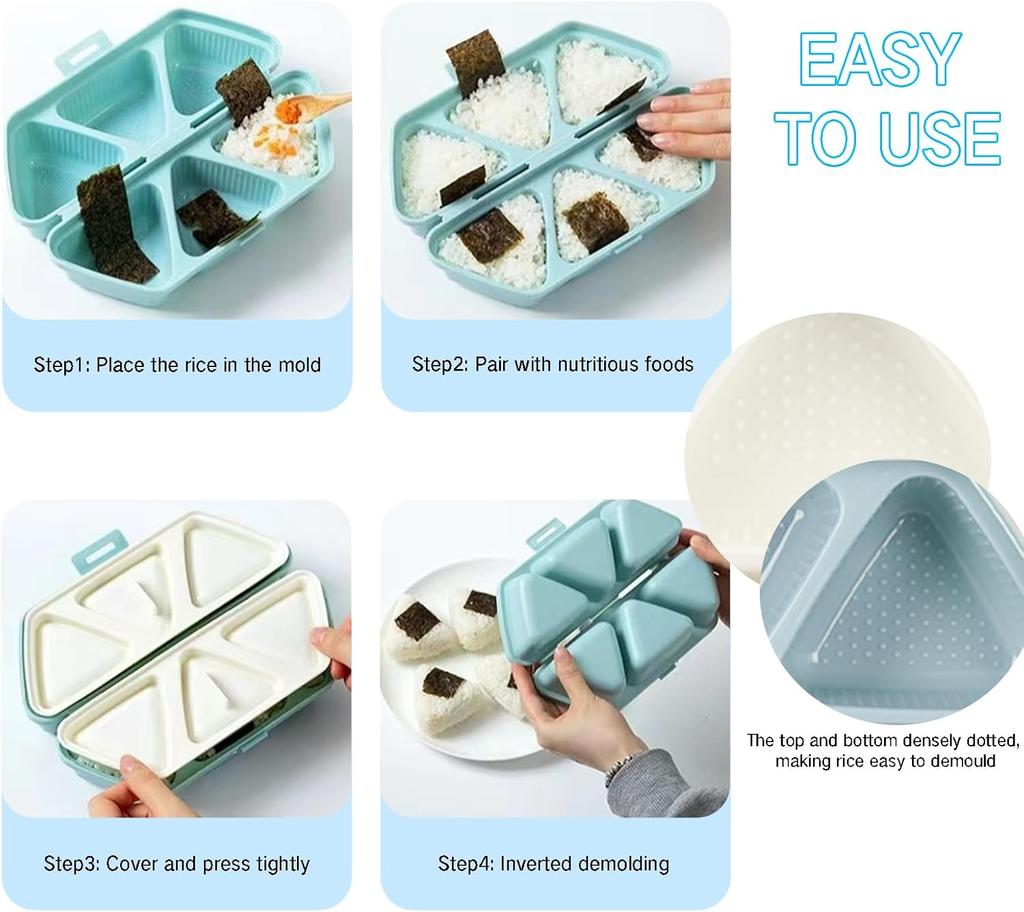 EASY TO USE

Step1: Place the rice in the mold

Step2: Pair with nutritious foods

Step3: Cover and press tightly

Step4: Inverted demolding

The top and bottom densely dotted, making rice easy to demould