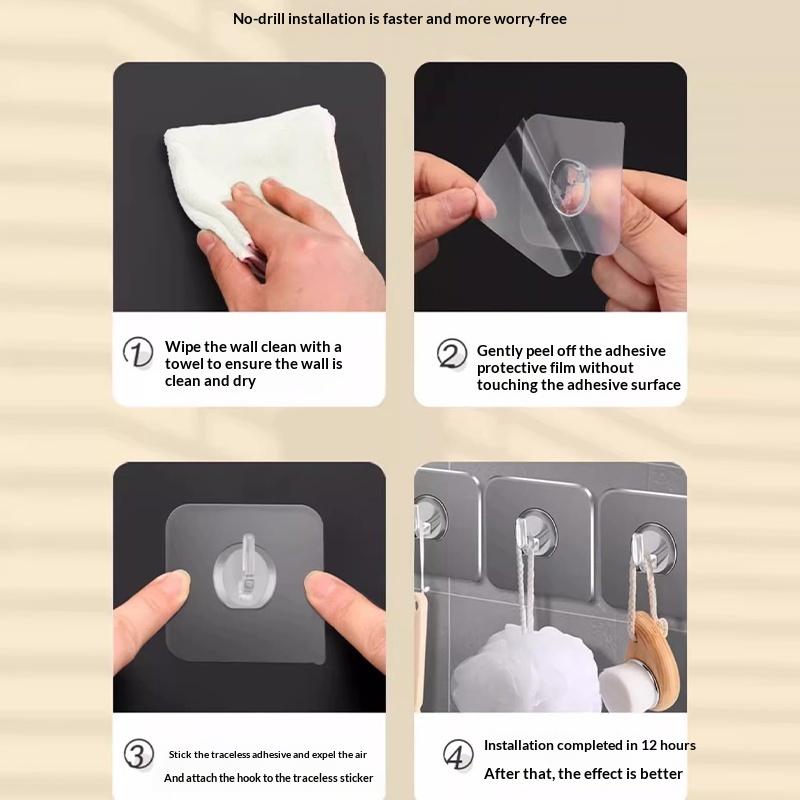 No-drill installation is faster and more worry-free

1 Wipe the wall clean with a towel to ensure the wall is clean and dry

2 Gently peel off the adhesive protective film without touching the adhesive surface

3 Stick the traceless adhesive and expel the air

And attach the hook to the traceless sticker

4 Installation completed in 12 hours

After that, the effect is better