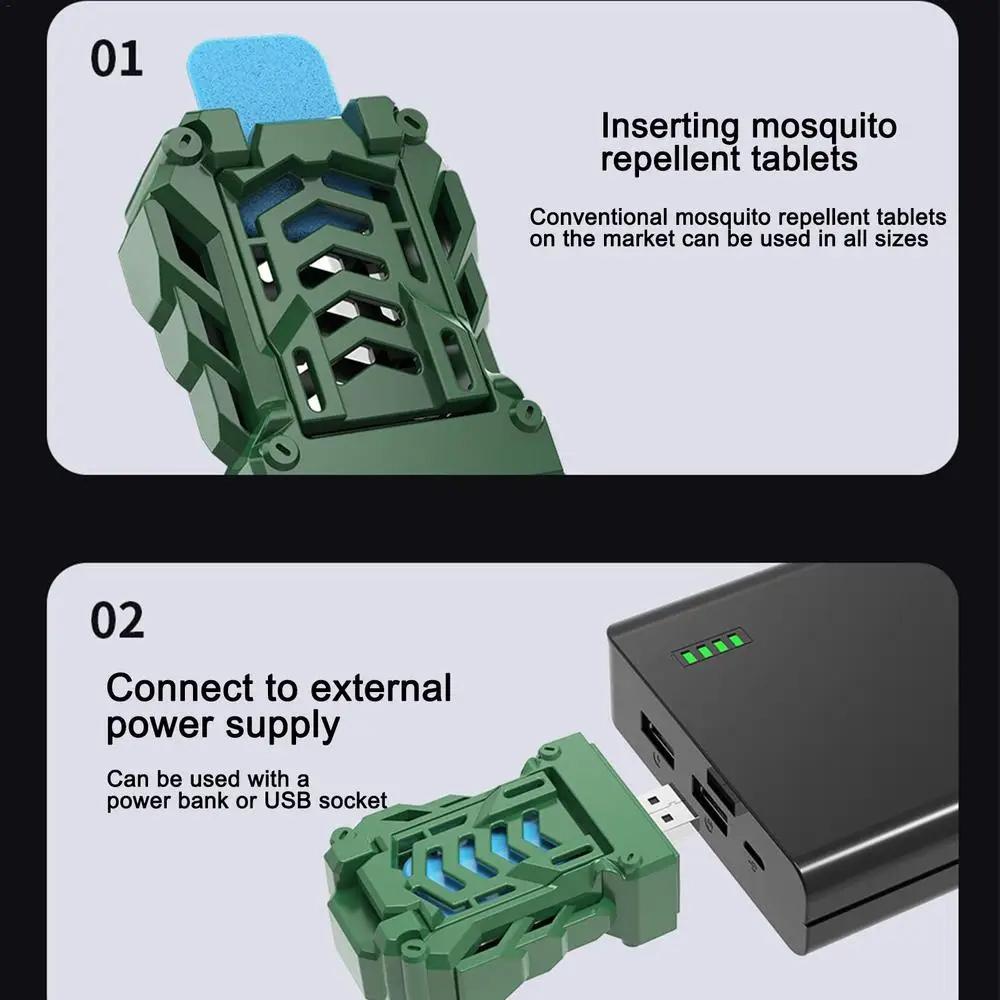 01

Inserting mosquito repellent tablets

Conventional mosquito repellent tablets on the market can be used in all sizes

02

Connect to external power supply

Can be used with a power bank or USB socket