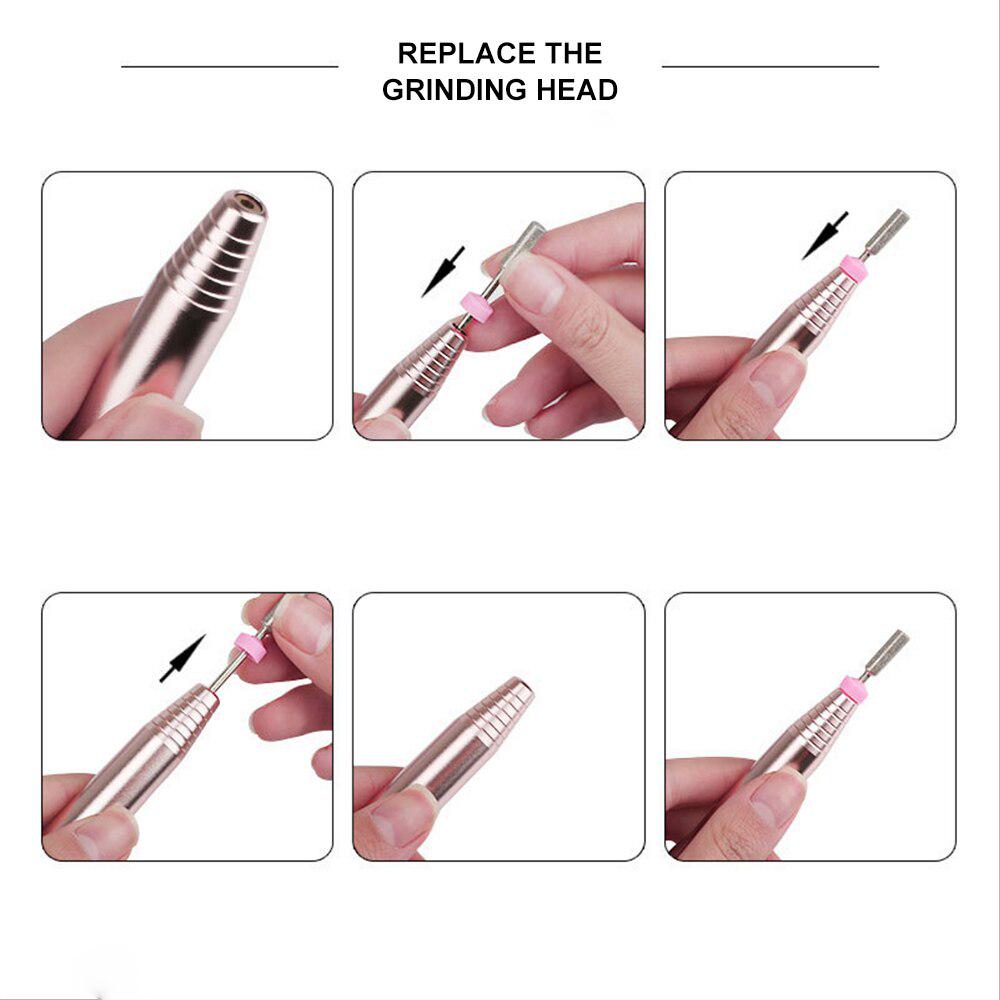 REPLACE THE GRINDING HEAD