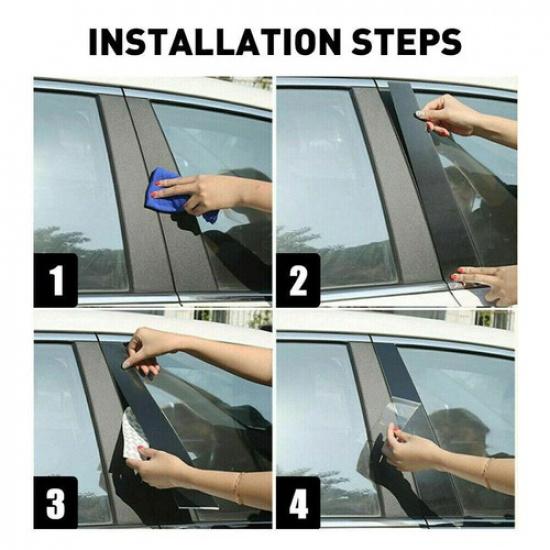 INSTALLATION STEPS

1

2

3

4