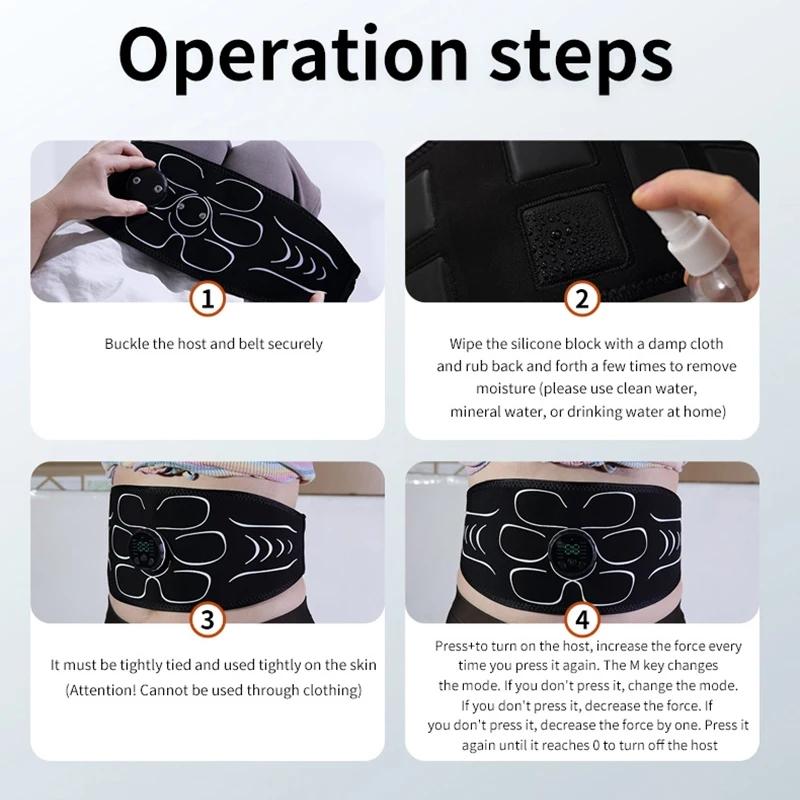 Operation steps

1

Buckle the host and belt securely

2

Wipe the silicone block with a damp cloth and rub back and forth a few times to remove moisture (please use clean water, mineral water, or drinking water at home)

3

It must be tightly tied and used tightly on the skin (Attention! Cannot be used through clothing)

4

Press+to turn on the host, increase the force every time you press it again. The M key changes the mode. If you don't press it, change the mode. If you don't press it, decrease the force. If you don't press it, decrease the force by one. Press it again until it reaches 0 to turn off the host