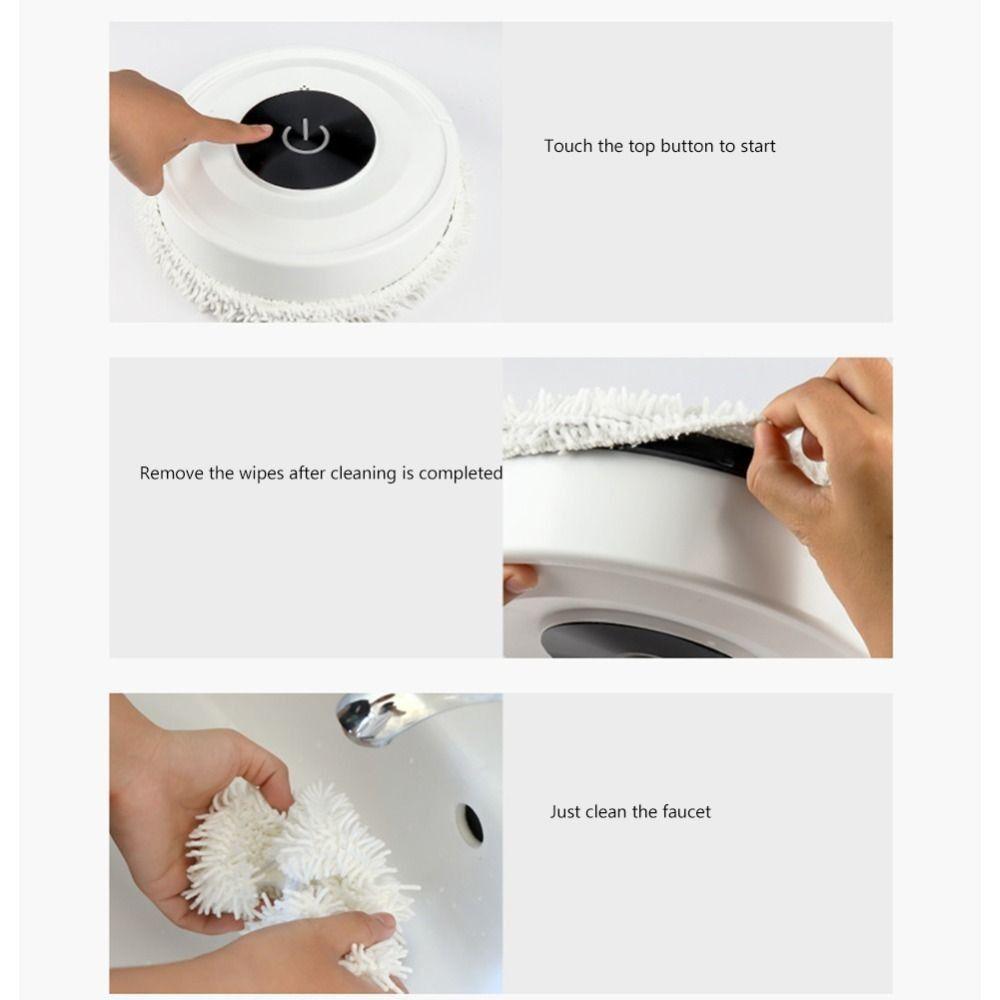 Touch the top button to start

Remove the wipes after cleaning is completed

Just clean the faucet