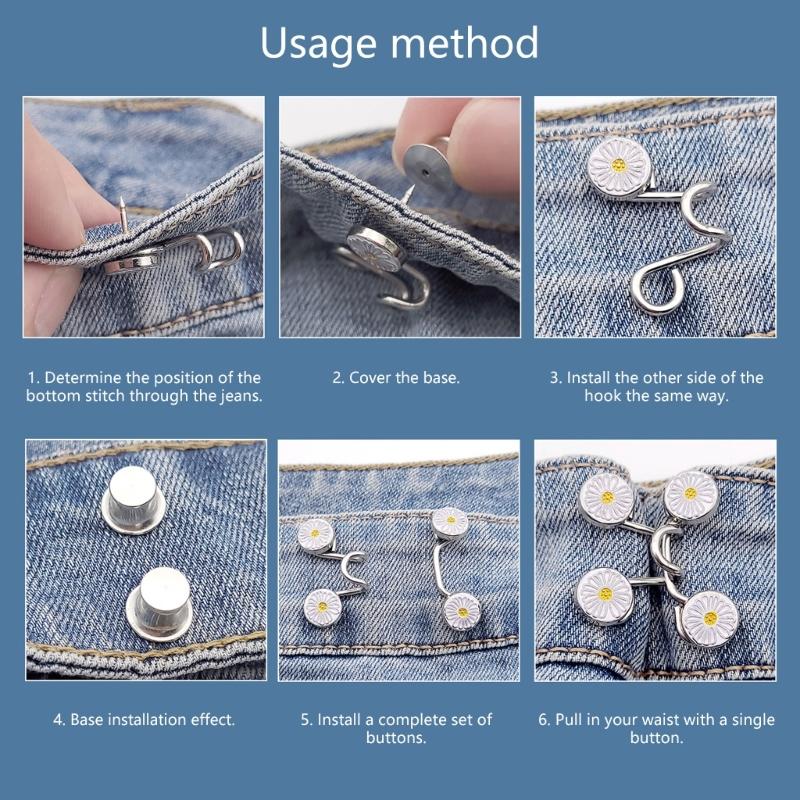 Usage method

1. Determine the position of the bottom stitch through the jeans.

2. Cover the base.

3. Install the other side of the hook the same way.

4. Base installation effect.

5. Install a complete set of buttons.

6. Pull in your waist with a single button.