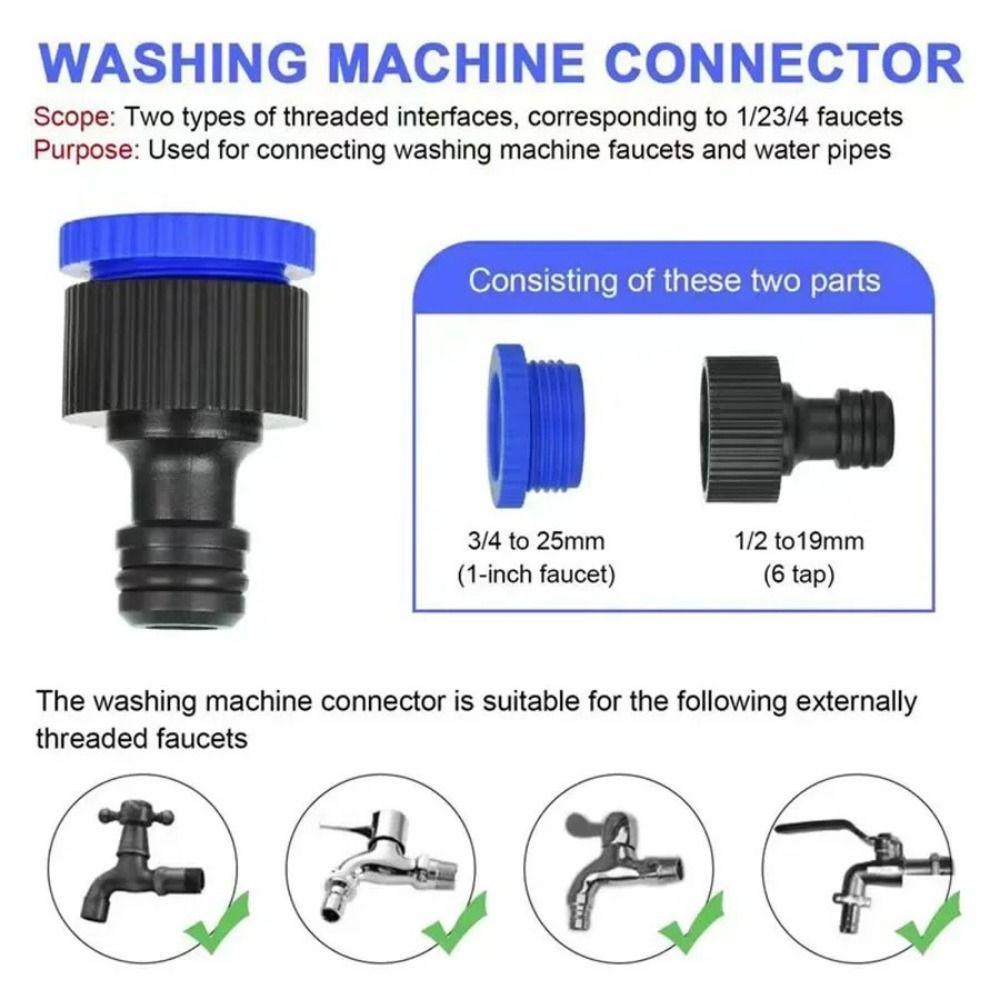 WASHING MACHINE CONNECTOR

Scope: Two types of threaded interfaces, corresponding to 1/23/4 faucets
Purpose: Used for connecting washing machine faucets and water pipes

Consisting of these two parts

3/4 to 25mm
(1-inch faucet)

1/2 to19mm
(6 tap)

The washing machine connector is suitable for the following externally threaded faucets