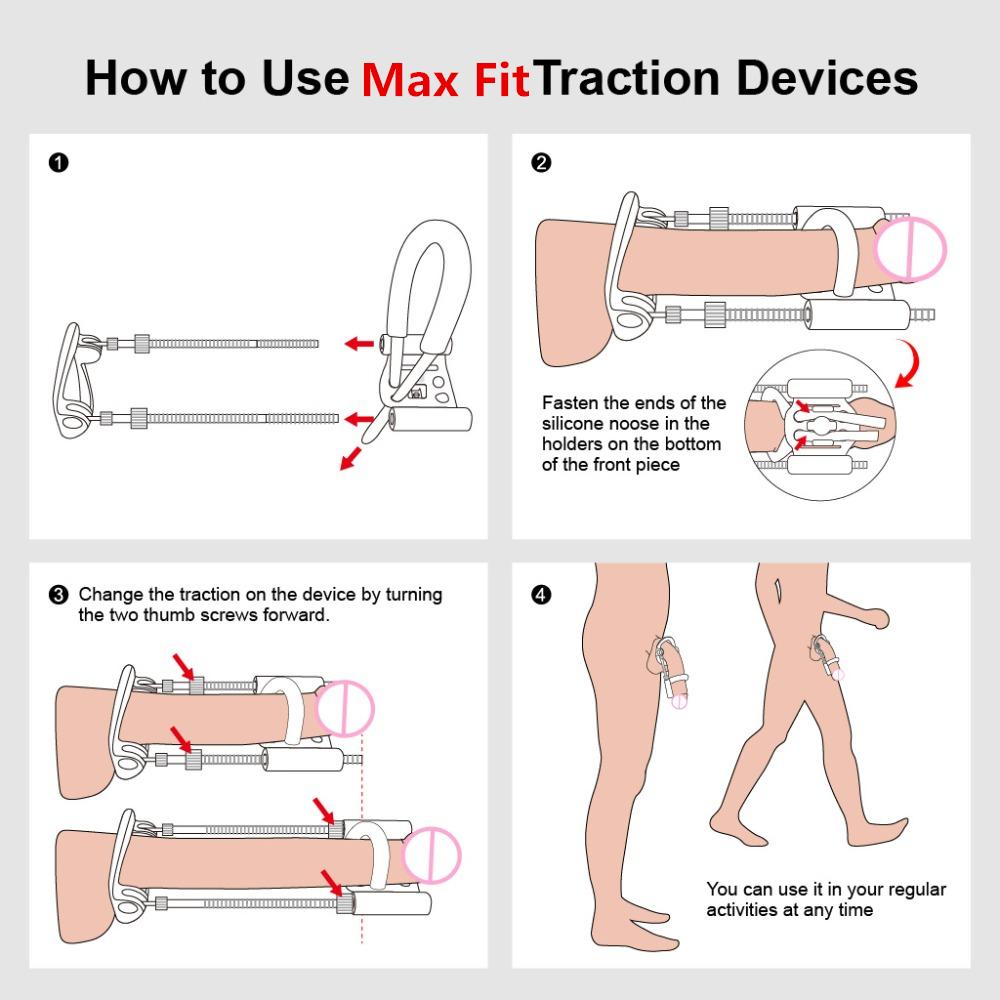 How to Use Max Fit Traction Devices

❶

❷

Fasten the ends of the silicone noose in the holders on the bottom of the front piece

❸ Change the traction on the device by turning the two thumb screws forward.

❹

You can use it in your regular activities at any time