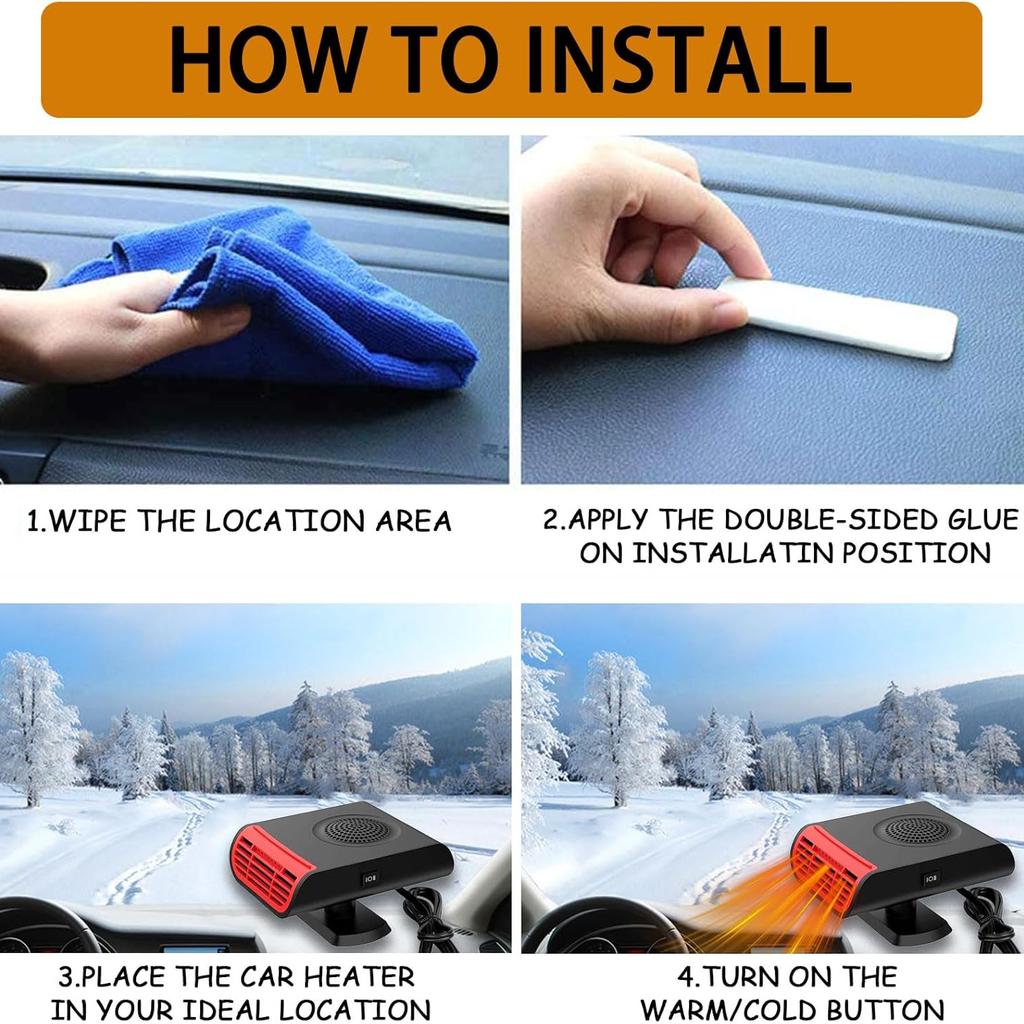 HOW TO INSTALL

1.WIPE THE LOCATION AREA

2.APPLY THE DOUBLE-SIDED GLUE ON INSTALLATIN POSITION

3.PLACE THE CAR HEATER IN YOUR IDEAL LOCATION

4.TURN ON THE WARM/COLD BUTTON