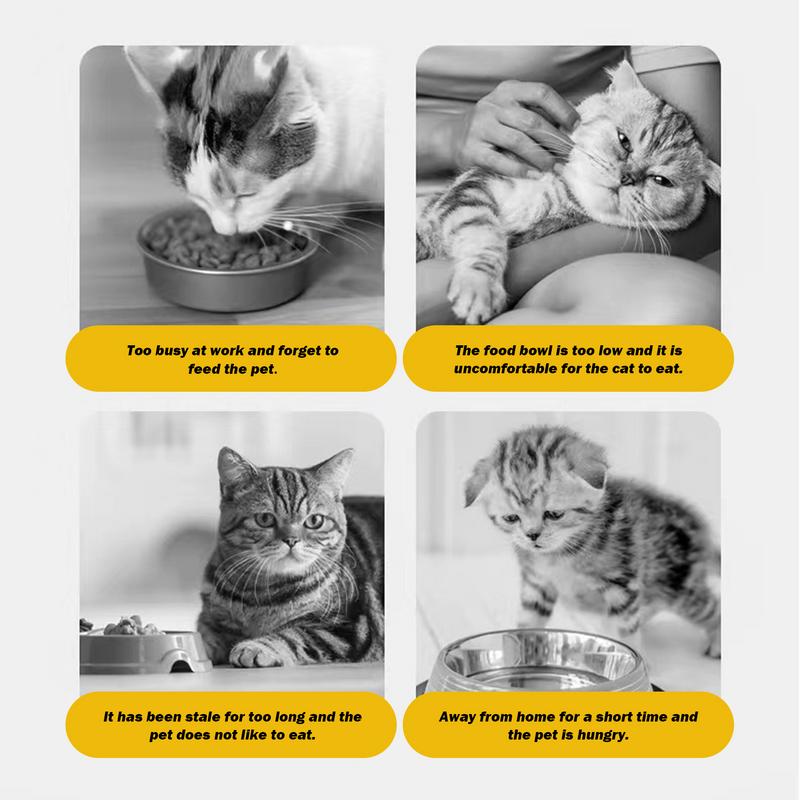 Too busy at work and forget to feed the pet.

The food bowl is too low and it is uncomfortable for the cat to eat.

It has been stale for too long and the pet does not like to eat.

Away from home for a short time and the pet is hungry.