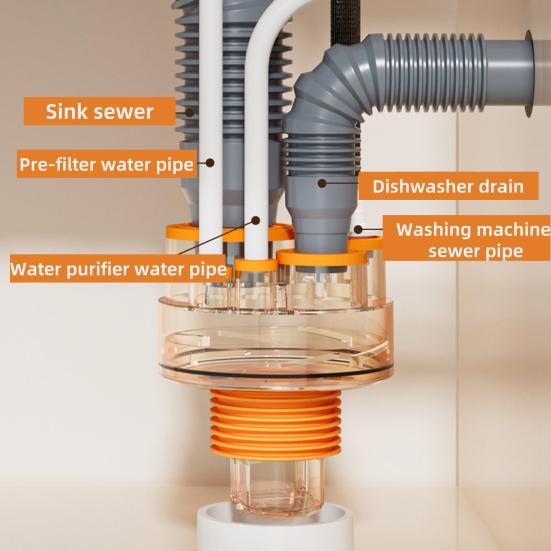 Sink sewer

Pre-filter water pipe

Dishwasher drain

Washing machine sewer pipe

Water purifier water pipe