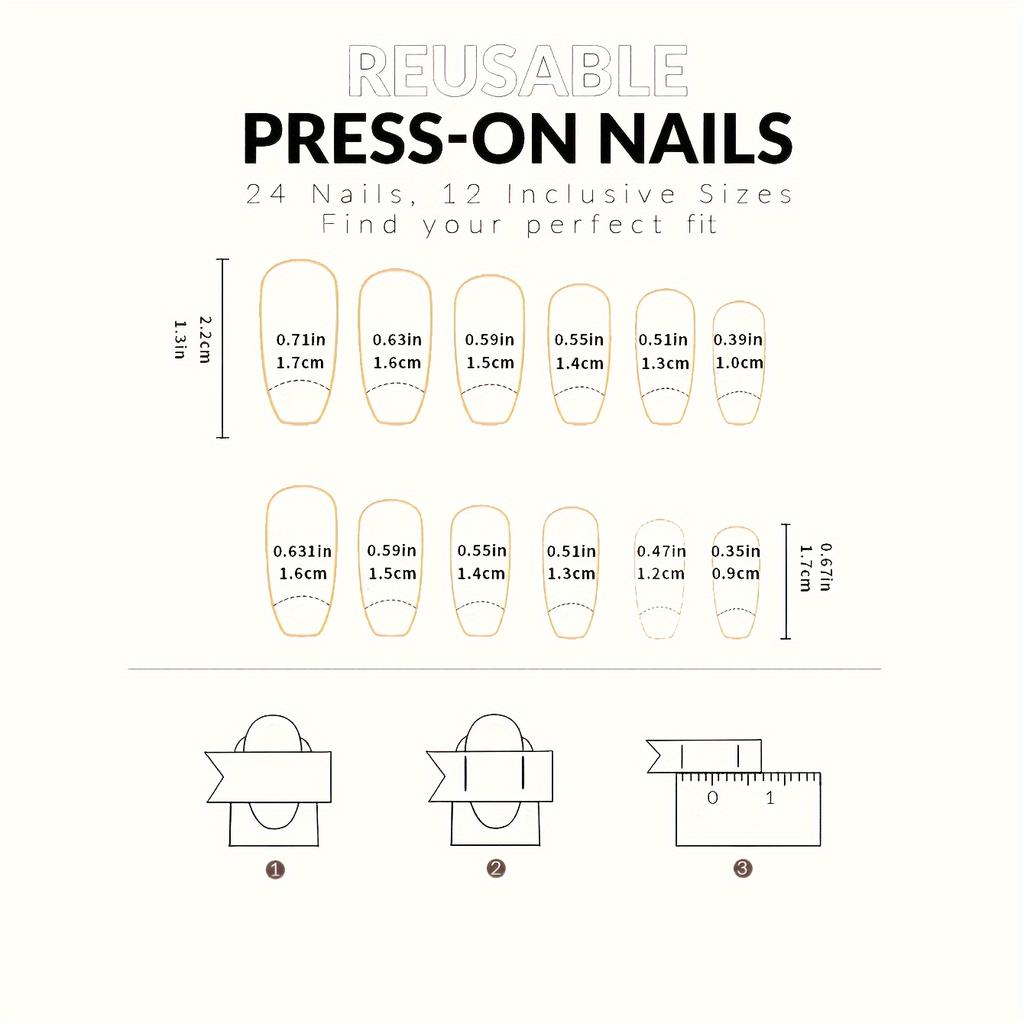 REUSABLE
PRESS-ON NAILS
24 Nails, 12 Inclusive Sizes
Find your perfect fit

2.2cm
1.3in

0.71in
1.7cm

0.63in
1.6cm

0.59in
1.5cm

0.55in
1.4cm

0.51in
1.3cm

0.39in
1.0cm

0.631in
1.6cm

0.59in
1.5cm

0.55in
1.4cm

0.51in
1.3cm

0.47in
1.2cm

0.35in
0.9cm

0.67in
1.7cm

0 1

1
2
3