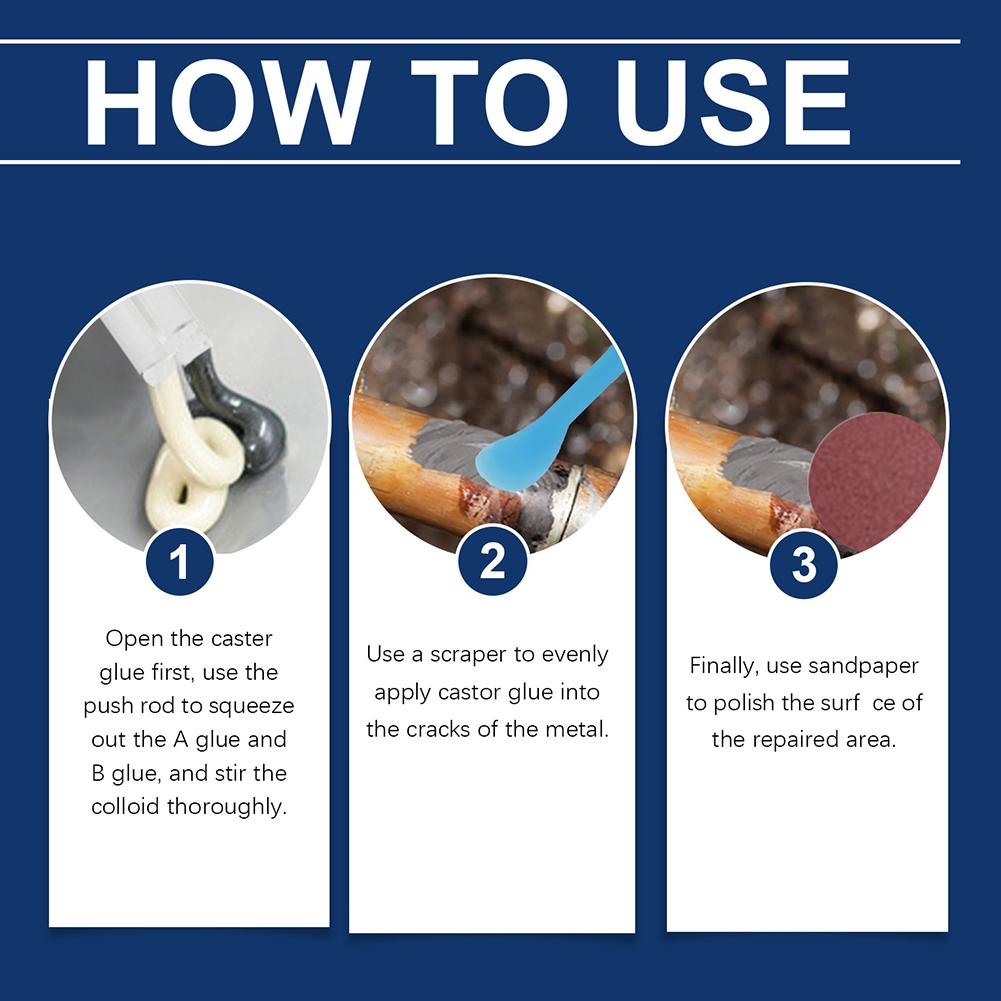 HOW TO USE

1

Open the caster glue first, use the push rod to squeeze out the A glue and B glue, and stir the colloid thoroughly.

2

Use a scraper to evenly apply castor glue into the cracks of the metal.

3

Finally, use sandpaper to polish the surf ce of the repaired area.