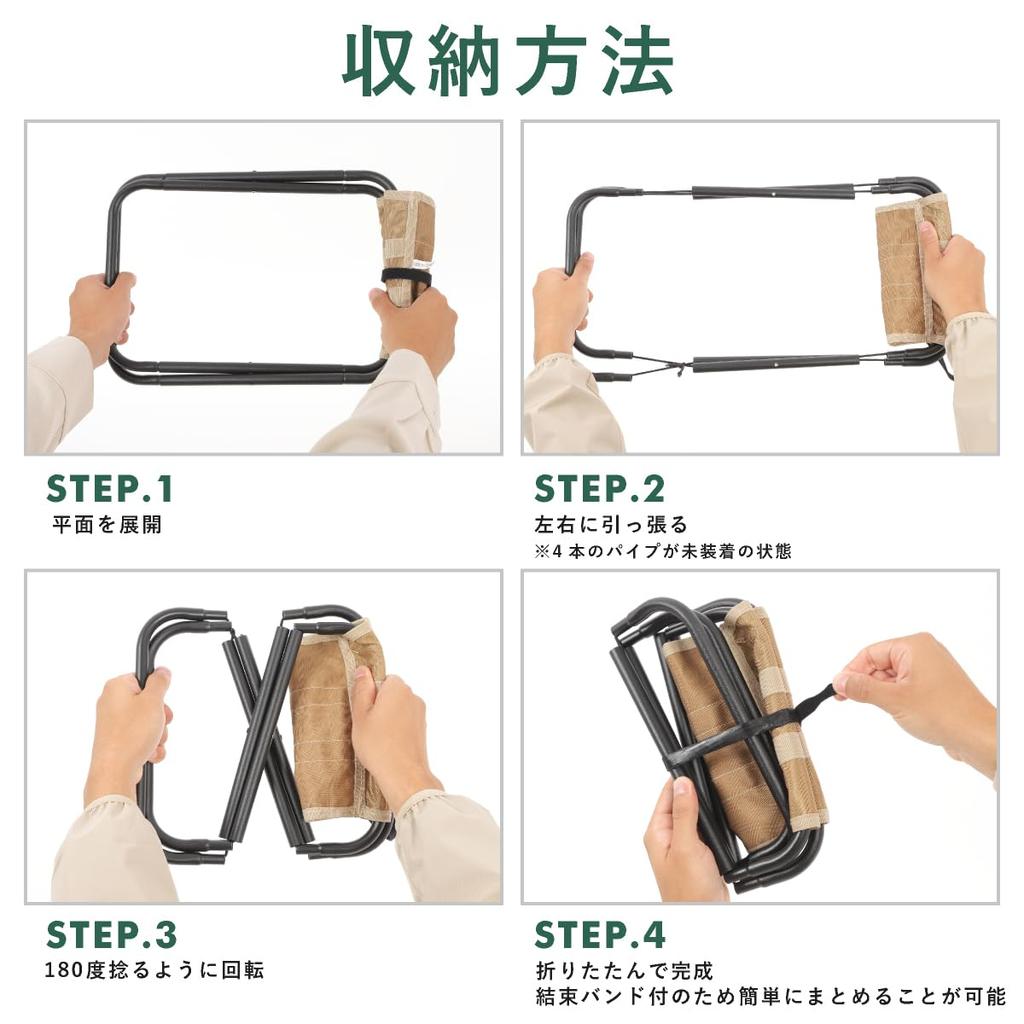 収納方法

STEP.1
平面を展開

STEP.2
左右に引っ張る
※4本のパイプが未装着の状態

STEP.3
180度捻るように回転

STEP.4
折りたたんで完成
結束バンド付のため簡単にまとめることが可能