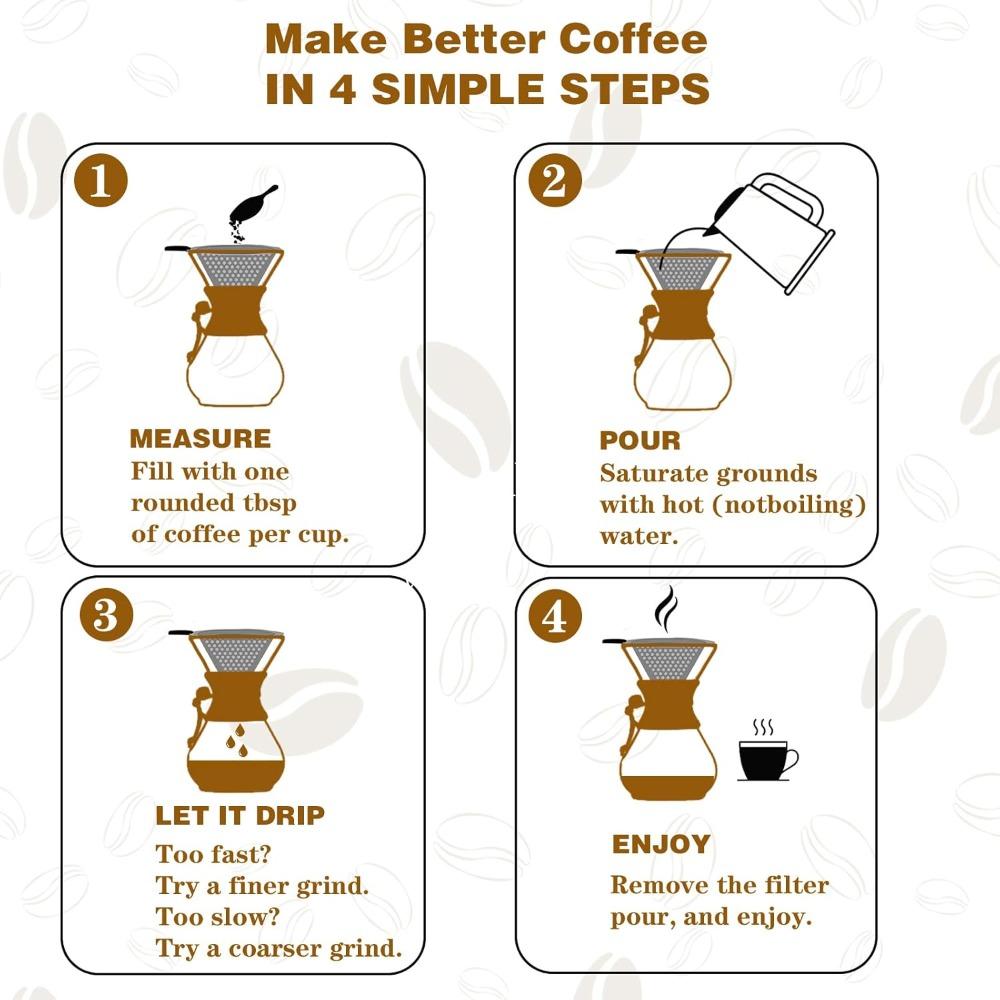 Make Better Coffee
IN 4 SIMPLE STEPS

1

MEASURE
Fill with one rounded tbsp of coffee per cup.

2

POUR
Saturate grounds with hot (notboiling) water.

3

LET IT DRIP
Too fast?
Try a finer grind.
Too slow?
Try a coarser grind.

4

ENJOY
Remove the filter pour, and enjoy.