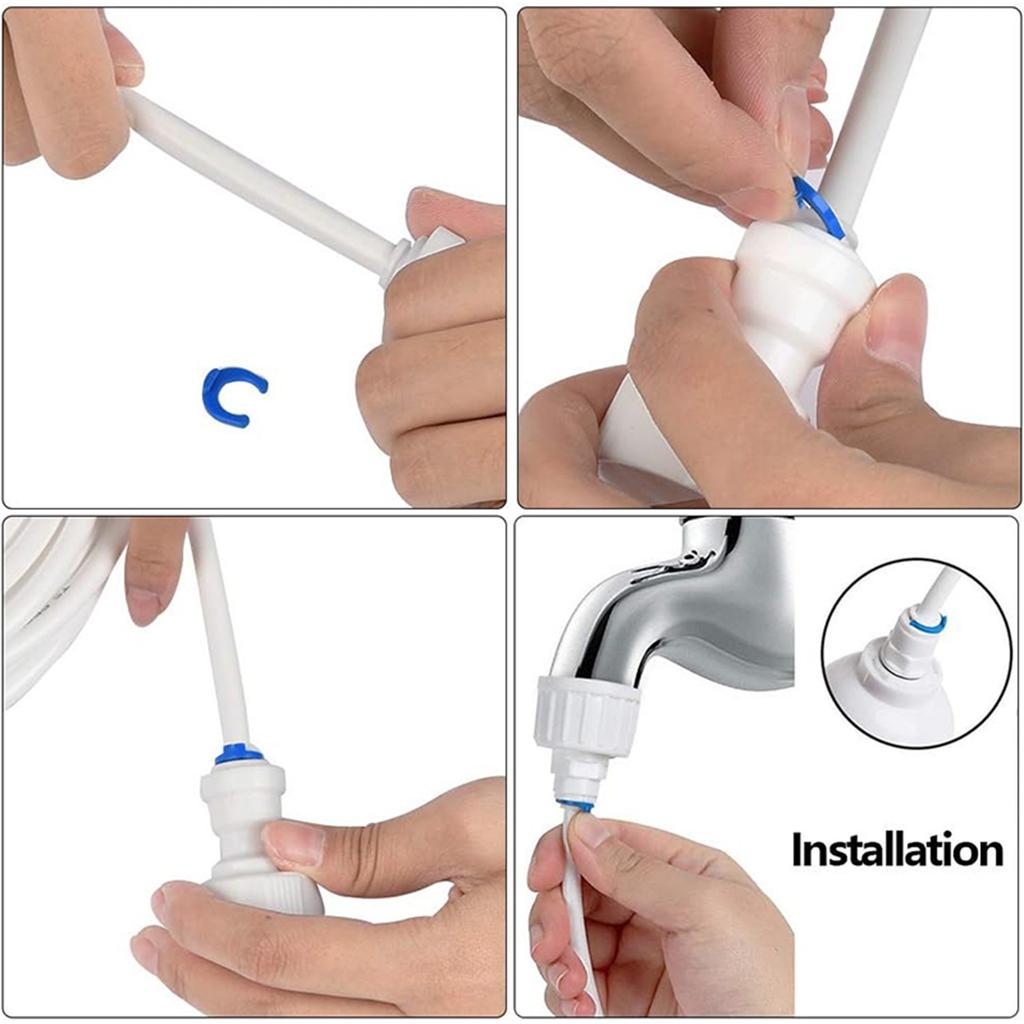 Installation