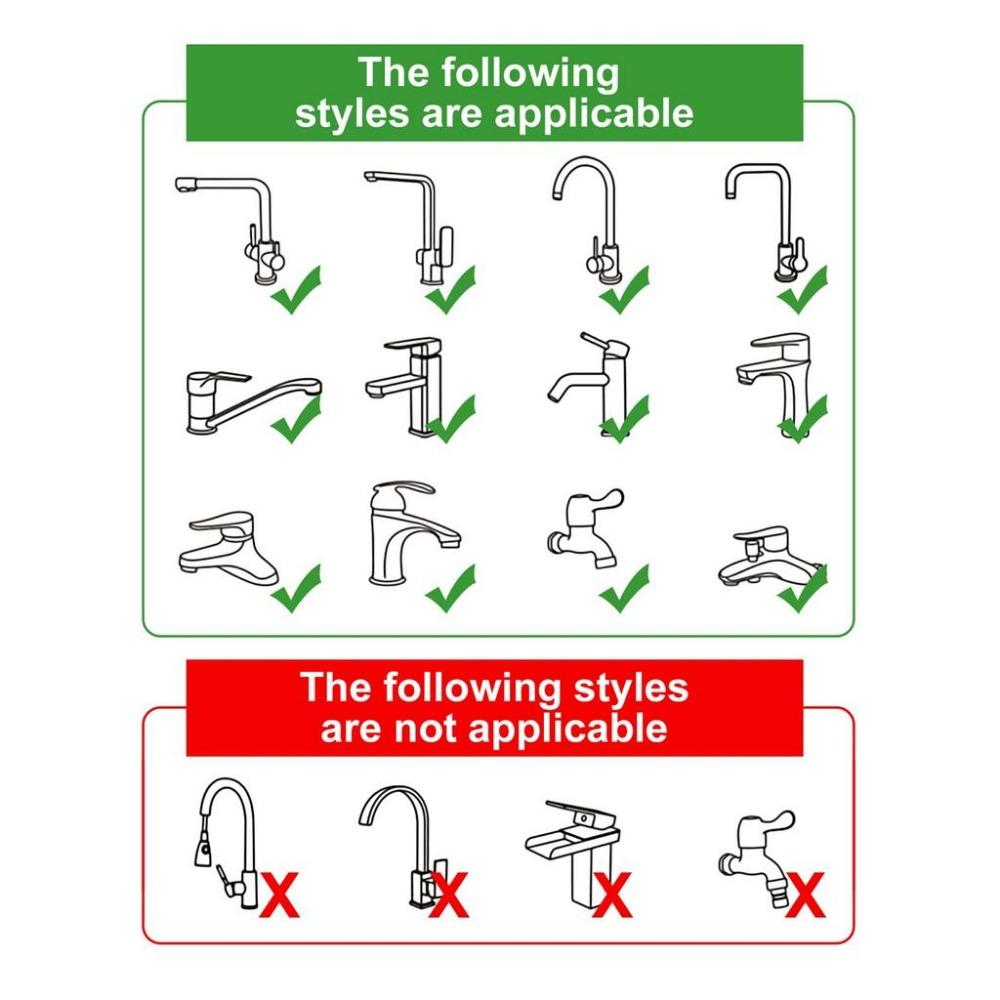 The following styles are applicable

The following styles are not applicable