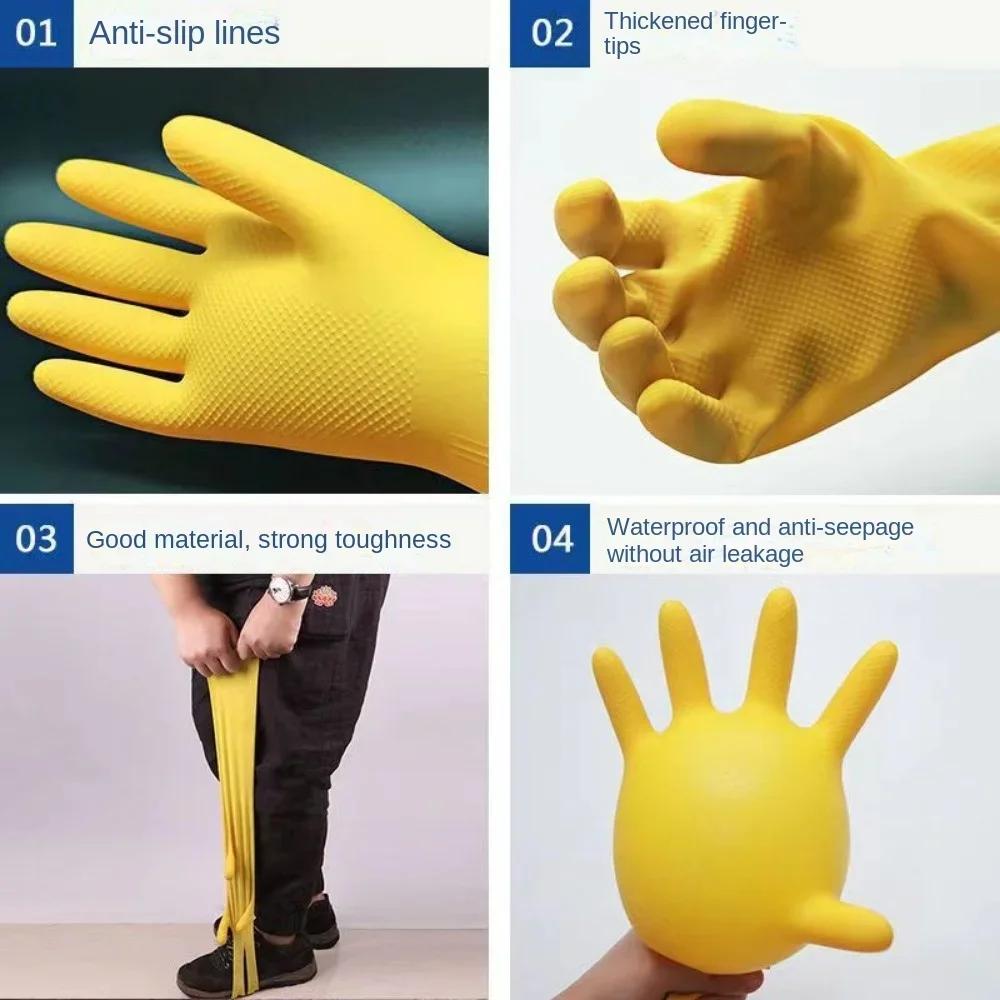 01 Anti-slip lines

02 Thickened fingertips

03 Good material, strong toughness

04 Waterproof and anti-seepage without air leakage