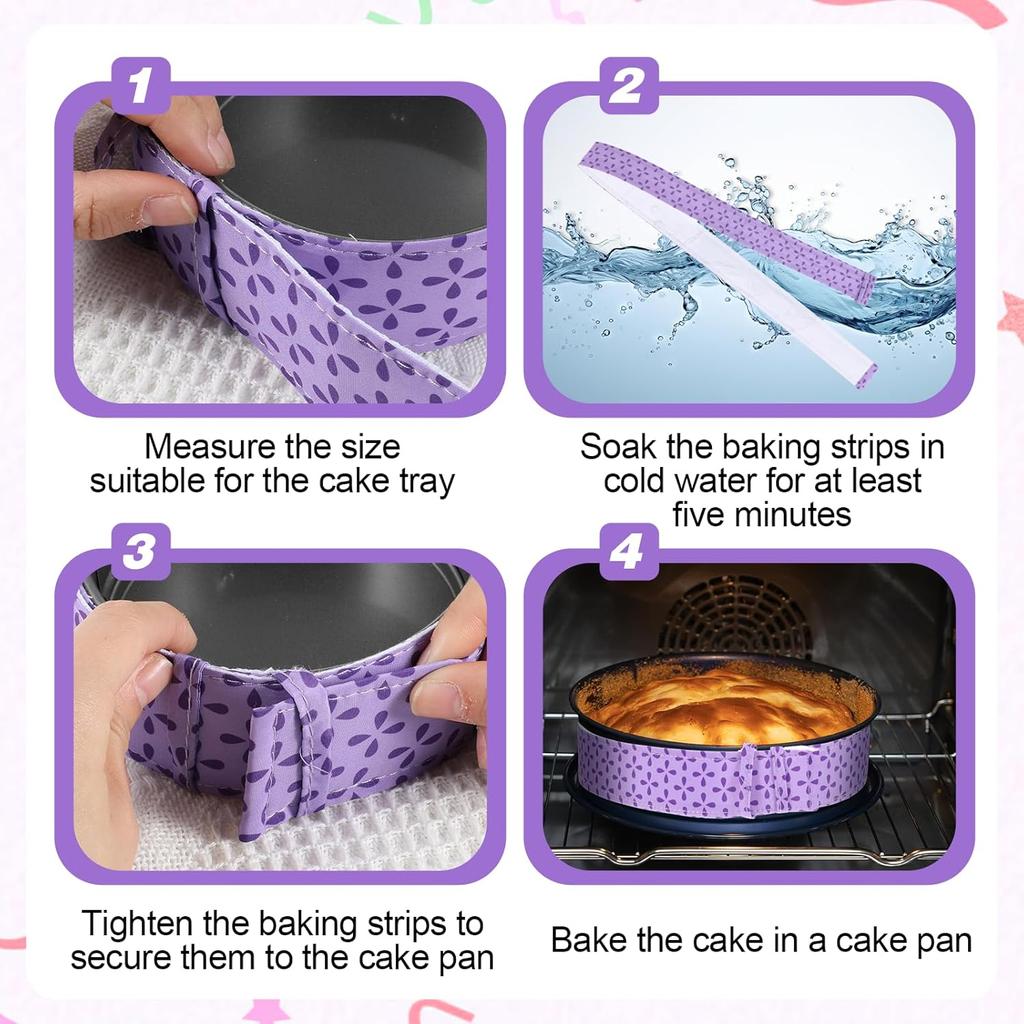 1

Measure the size suitable for the cake tray

2

Soak the baking strips in cold water for at least five minutes

3

Tighten the baking strips to secure them to the cake pan

4

Bake the cake in a cake pan