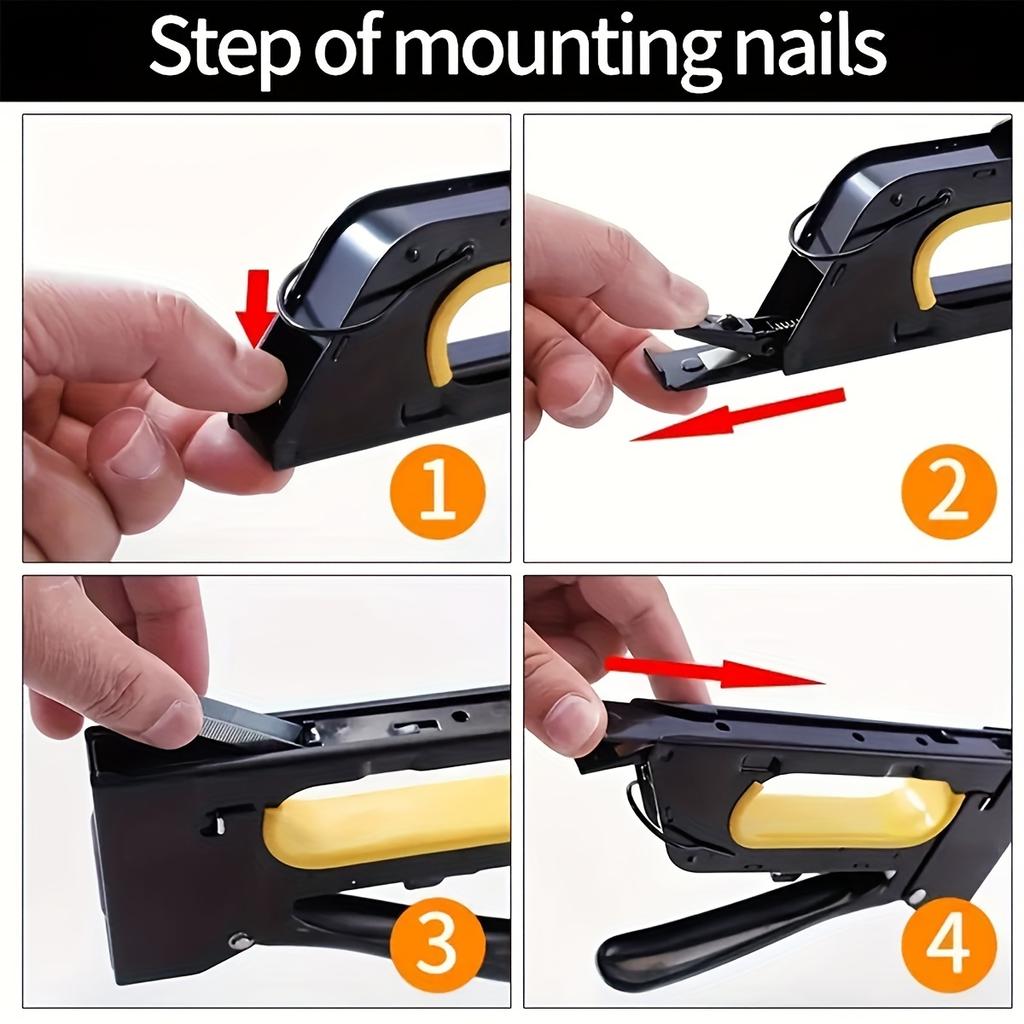 Step of mounting nails

1

2

3

4