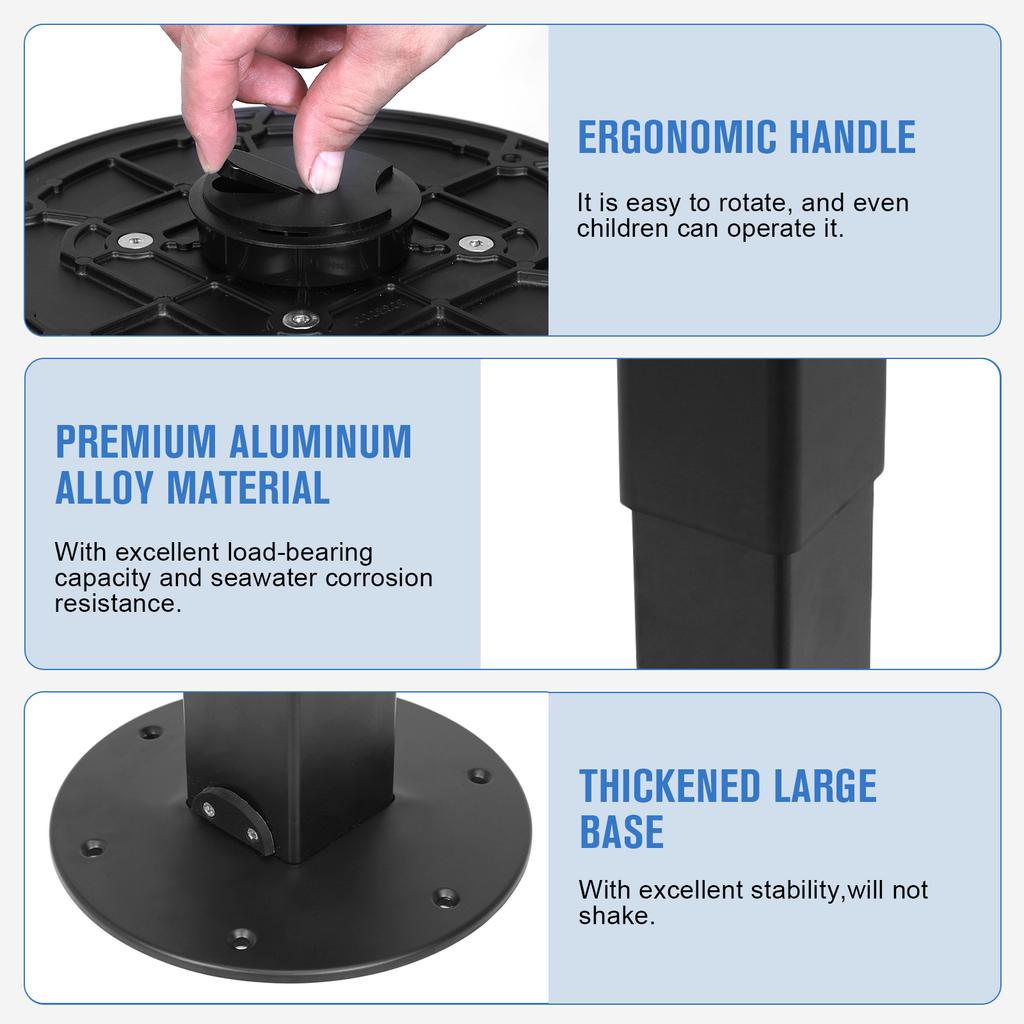 ERGONOMIC HANDLE

It is easy to rotate, and even children can operate it.

PREMIUM ALUMINUM ALLOY MATERIAL

With excellent load-bearing capacity and seawater corrosion resistance.

THICKENED LARGE BASE

With excellent stability,will not shake.