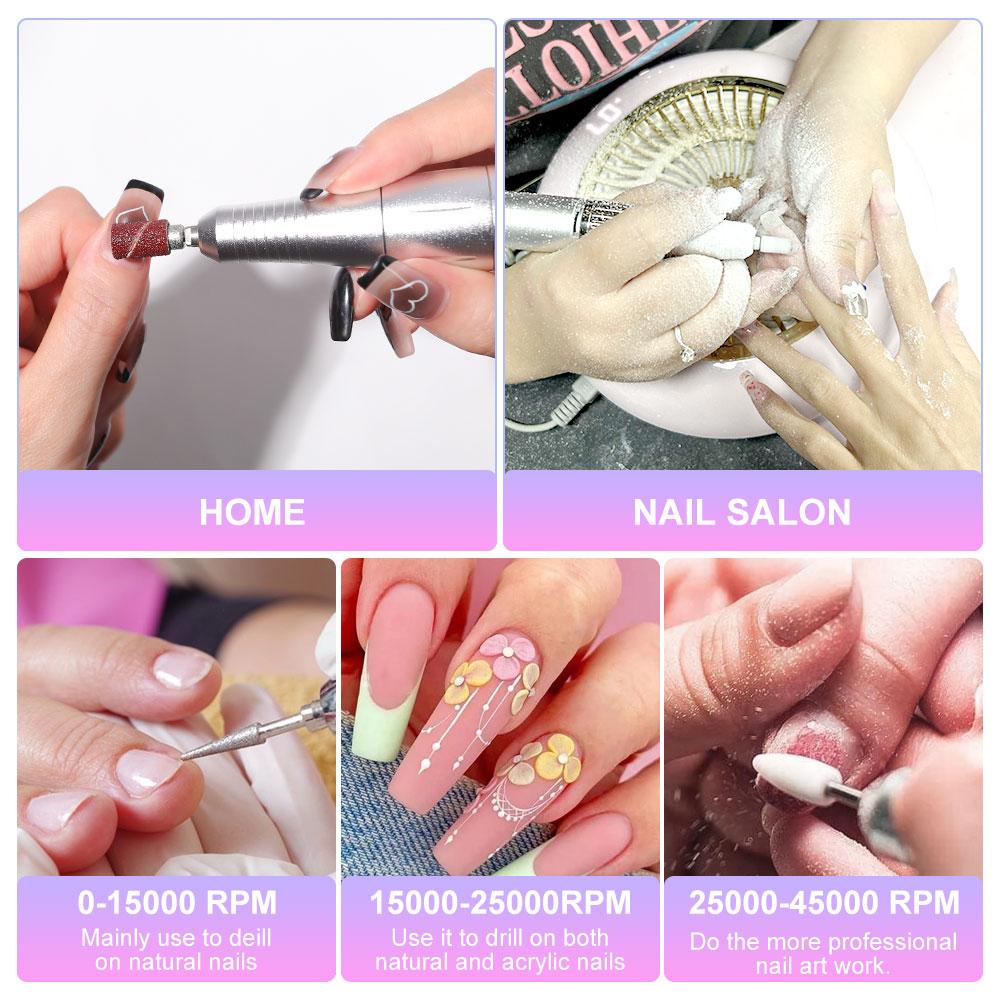 HOME

NAIL SALON

0-15000 RPM
Mainly use to deill on natural nails

15000-25000RPM
Use it to drill on both natural and acrylic nails

25000-45000 RPM
Do the more professional nail art work.