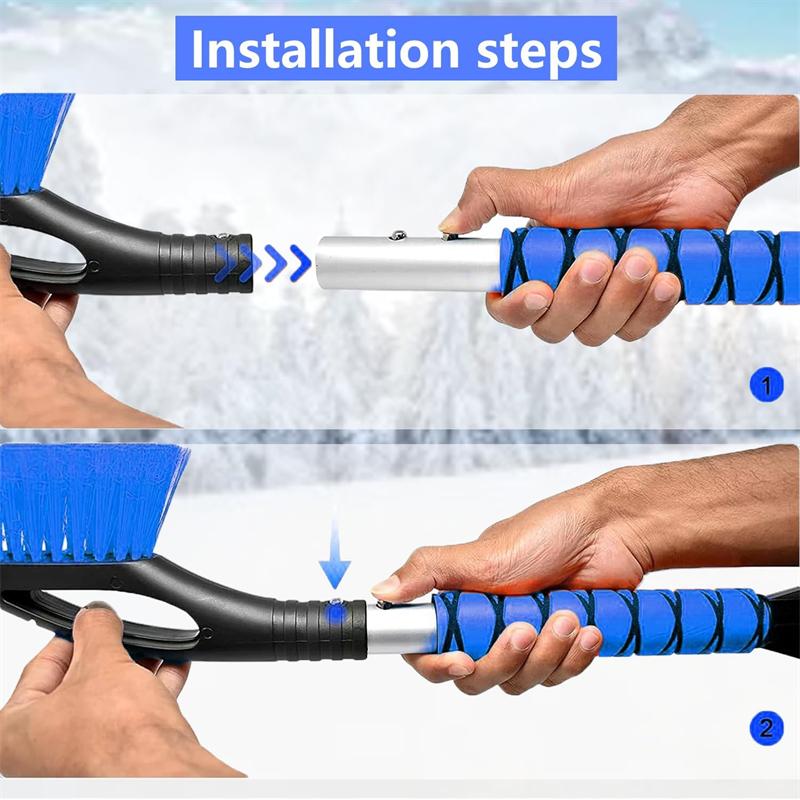 Installation steps

1

2