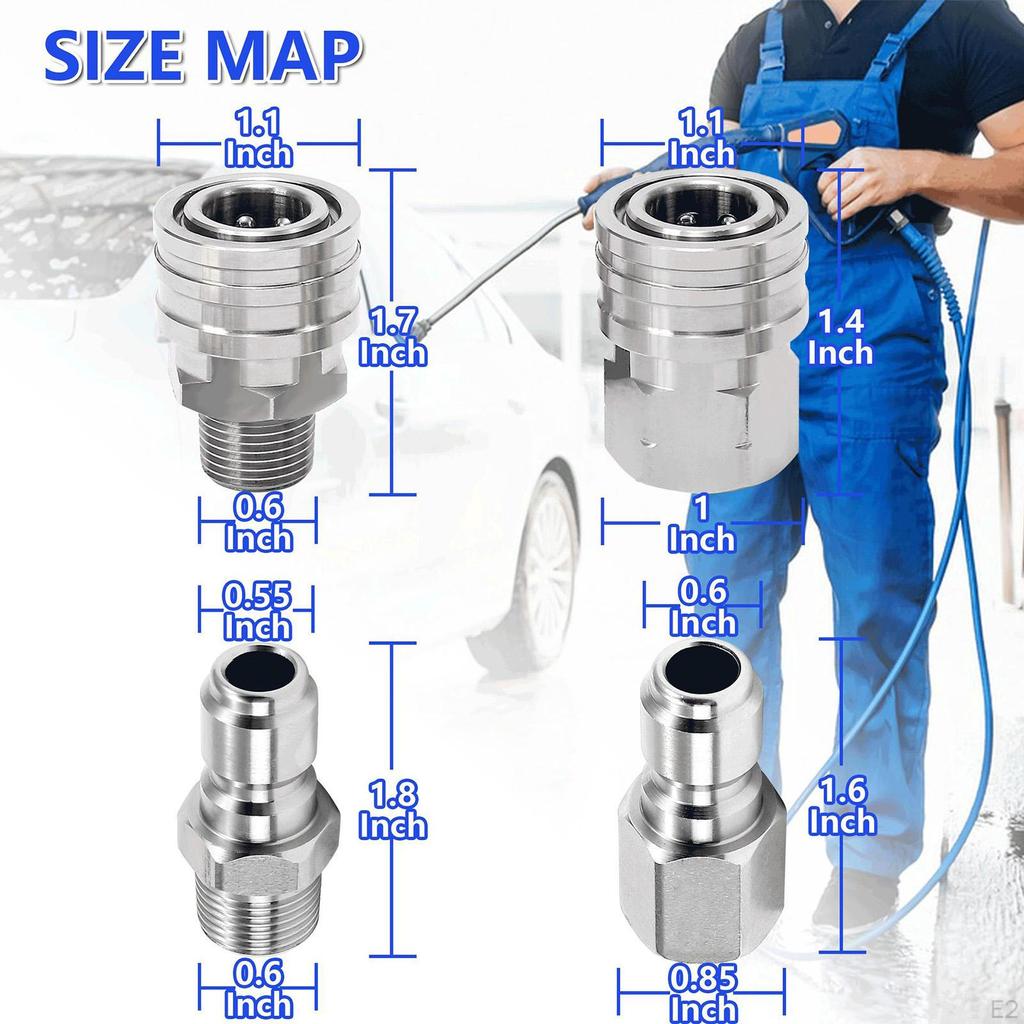 SIZE MAP

1.1 Inch

1.7 Inch

0.6 Inch

1.1 Inch

1.4 Inch

1 Inch

0.55 Inch

1.8 Inch

0.6 Inch

0.6 Inch

1.6 Inch

0.85 Inch

E2