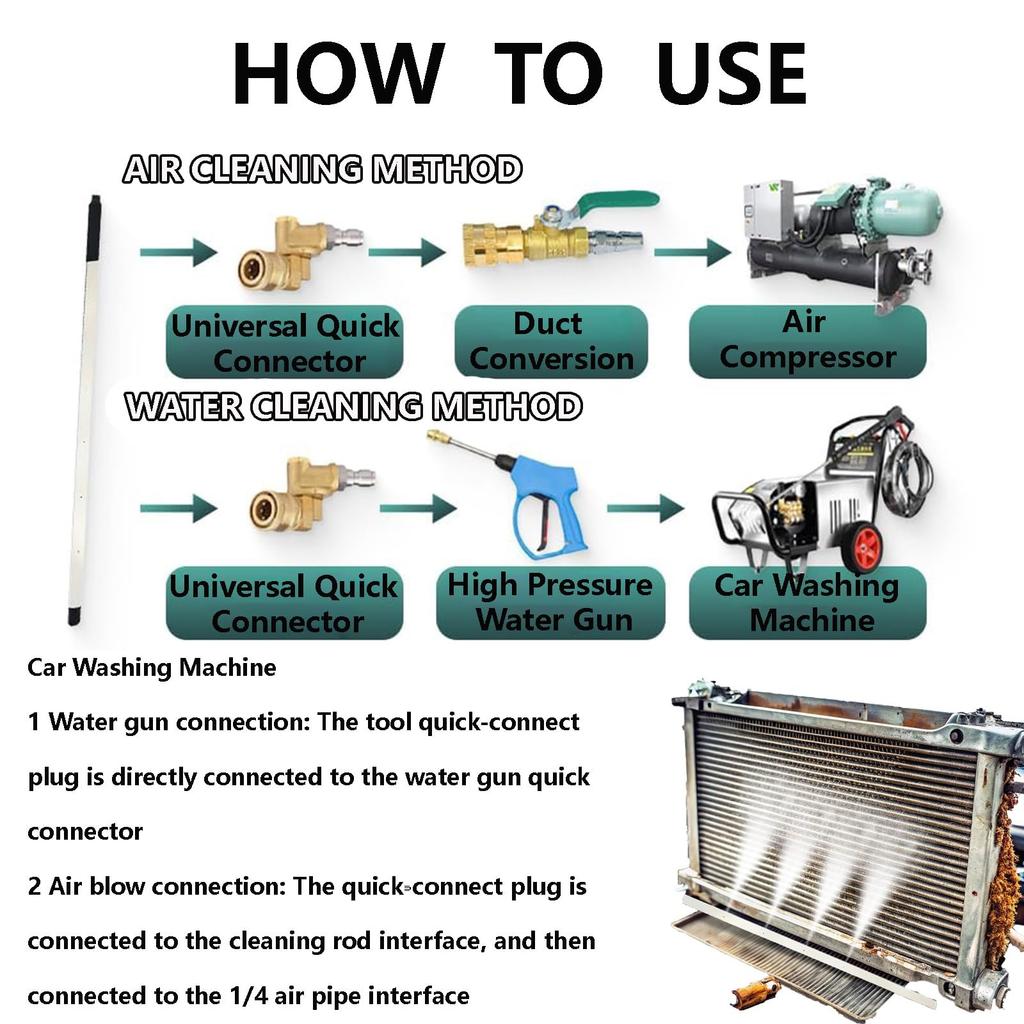 HOW TO USE

AIR CLEANING METHOD

Universal Quick Connector

Duct Conversion

Air Compressor

WATER CLEANING METHOD

Universal Quick Connector

High Pressure Water Gun

Car Washing Machine

Car Washing Machine

1 Water gun connection: The tool quick-connect plug is directly connected to the water gun quick connector

2 Air blow connection: The quick-connect plug is connected to the cleaning rod interface, and then connected to the 1/4 air pipe interface