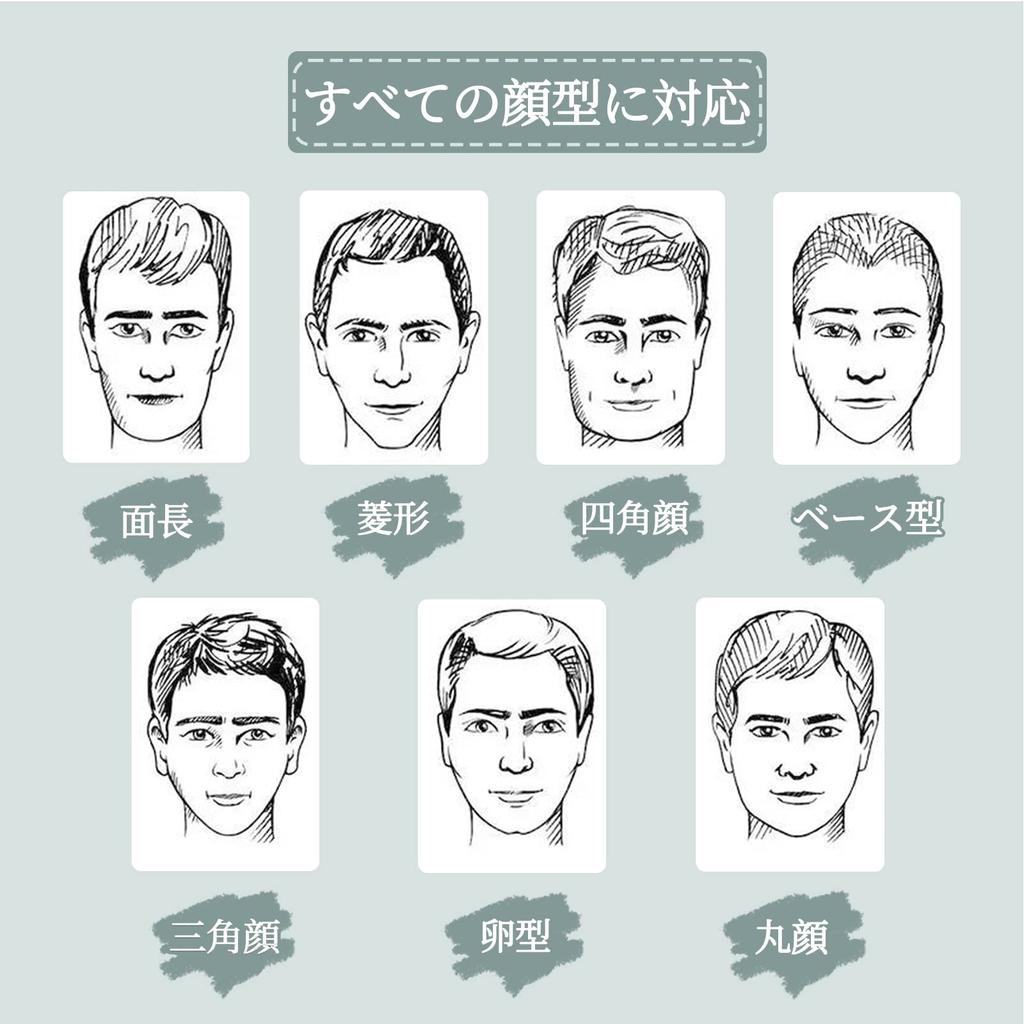 すべての顔型に対応

面長

菱形

四角顔

ベース型

三角顔

卵型

丸顔