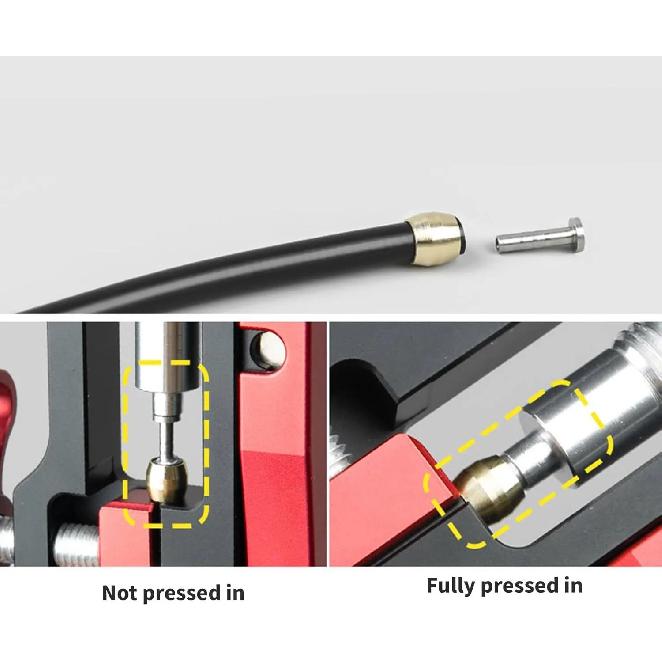 Not pressed in

Fully pressed in