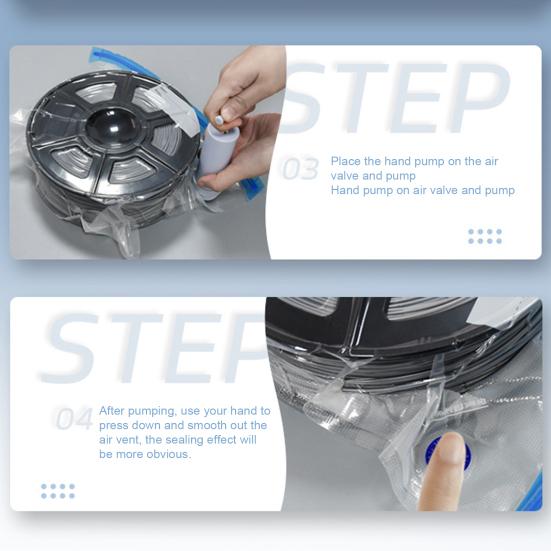 STEP

03 Place the hand pump on the air valve and pump
Hand pump on air valve and pump

STEP

04 After pumping, use your hand to press down and smooth out the air vent, the sealing effect will be more obvious.