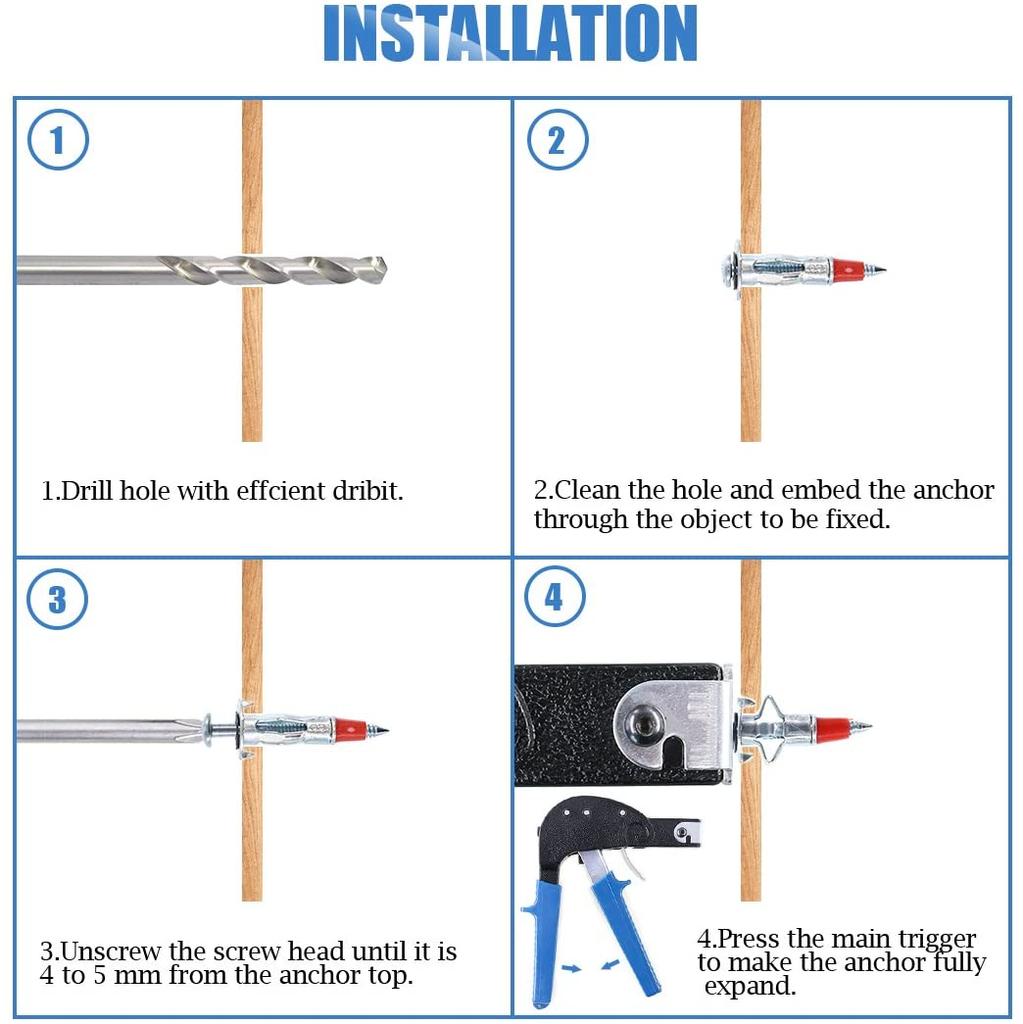 INSTALLATION

1

1.Drill hole with effcient dribit.

2

2.Clean the hole and embed the anchor through the object to be fixed.

3

3.Unscrew the screw head until it is 4 to 5 mm from the anchor top.

4

4.Press the main trigger to make the anchor fully expand.