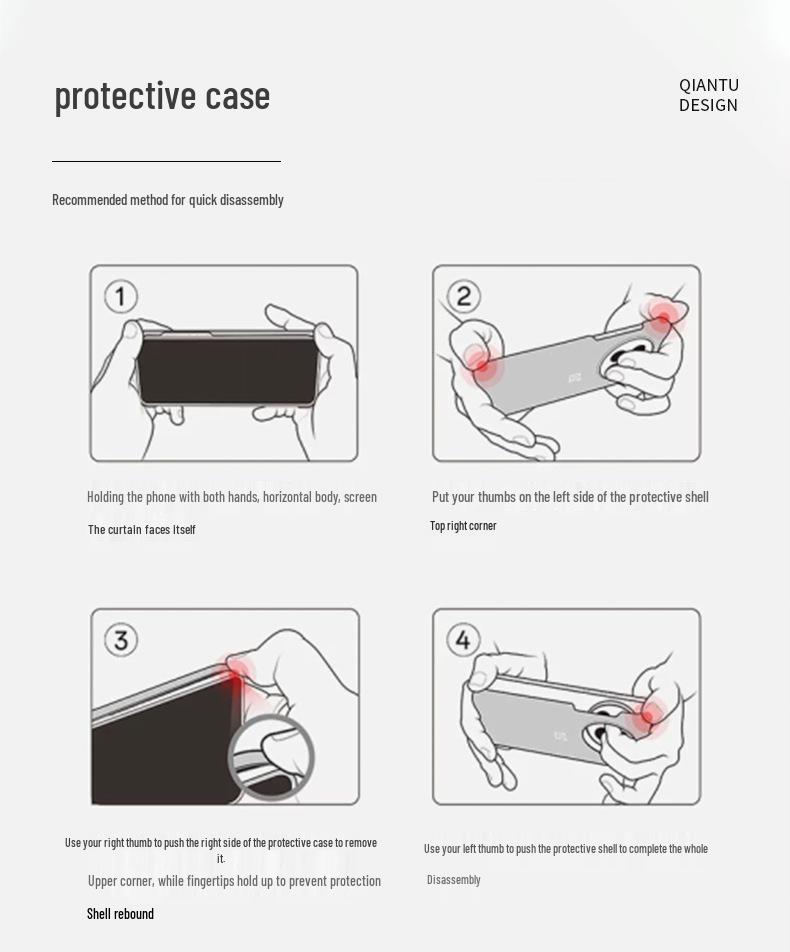 protective case

QIANTU DESIGN

Recommended method for quick disassembly

1

Holding the phone with both hands, horizontal body, screen

The curtain faces itself

2

Put your thumbs on the left side of the protective shell

Top right corner

3

Use your right thumb to push the right side of the protective case to remove it.

Upper corner, while fingertips hold up to prevent protection

Shell rebound

4

Use your left thumb to push the protective shell to complete the whole

Disassembly