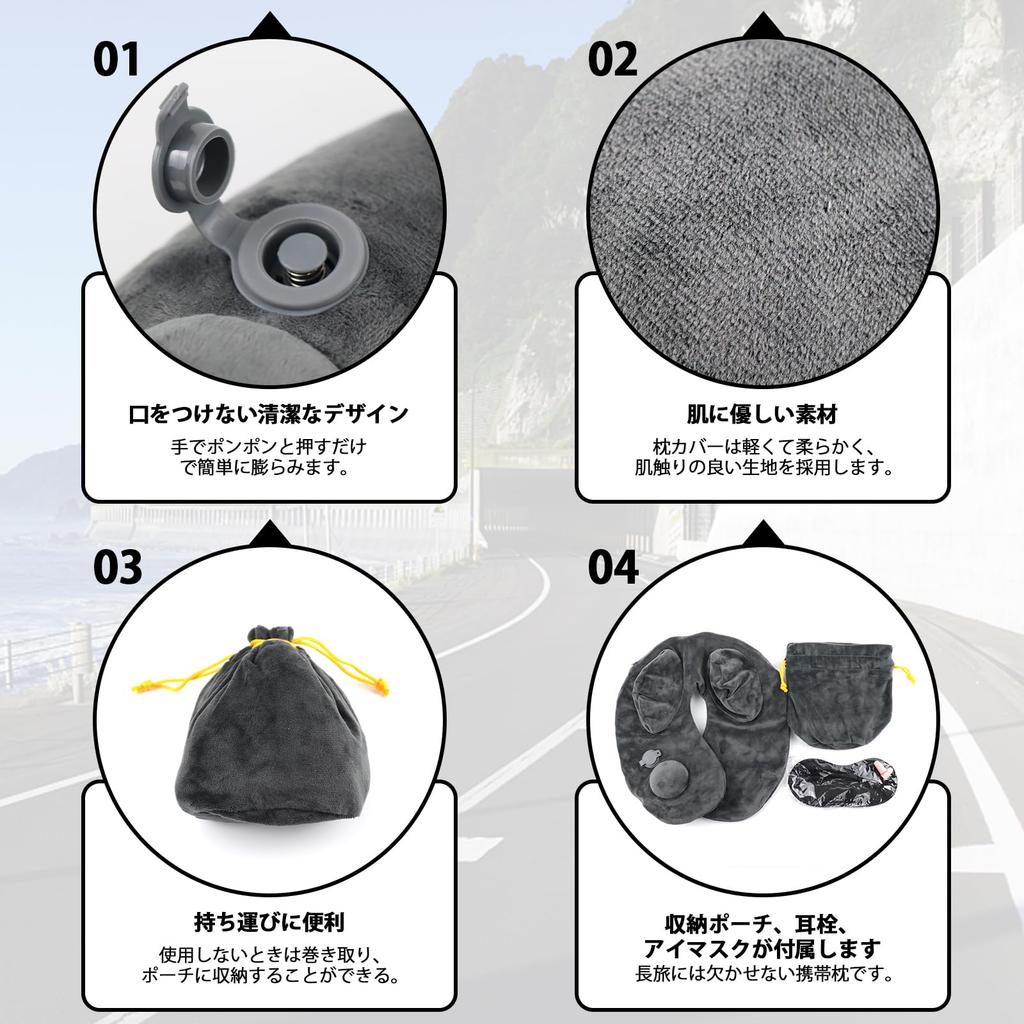 01

口をつけない清潔なデザイン

手でポンポンと押すだけで簡単に膨らみます。

02

肌に優しい素材

枕カバーは軽くて柔らかく、肌触りの良い生地を採用します。

03

持ち運びに便利

使用しないときは巻き取り、ポーチに収納することができる。

04

収納ポーチ、耳栓、アイマスクが付属します

長旅には欠かせない携帯枕です。