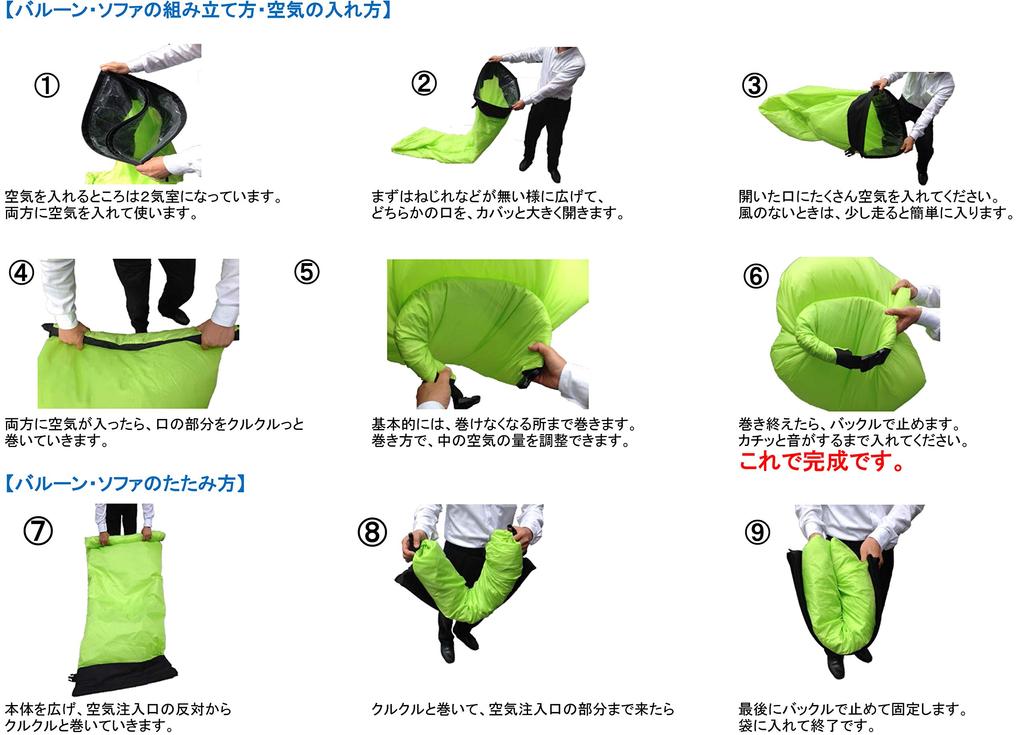 【バルーン・ソファの組み立て方・空気の入れ方】

①

空気を入れるところは2気室になっています。
両方に空気を入れて使います。

②

まずはねじれなどが無い様に広げて、
どちらかの口を、カバッと大きく開きます。

③

開いた口にたくさん空気を入れてください。
風のないときは、少し走ると簡単に入ります。

④

両方に空気が入ったら、口の部分をクルクルっと
巻いていきます。

⑤

基本的には、巻けなくなる所まで巻きます。
巻き方で、中の空気の量を調整できます。

⑥

巻き終えたら、バックルで止めます。
カチッと音がするまで入れてください。
これで完成です。

【バルーン・ソファのたたみ方】

⑦

本体を広げ、空気注入口の反対から
クルクルと巻いていきます。

⑧

クルクルと巻いて、空気注入口の部分まで来たら

⑨

最後にバックルで止めて固定します。
袋に入れて終了です。